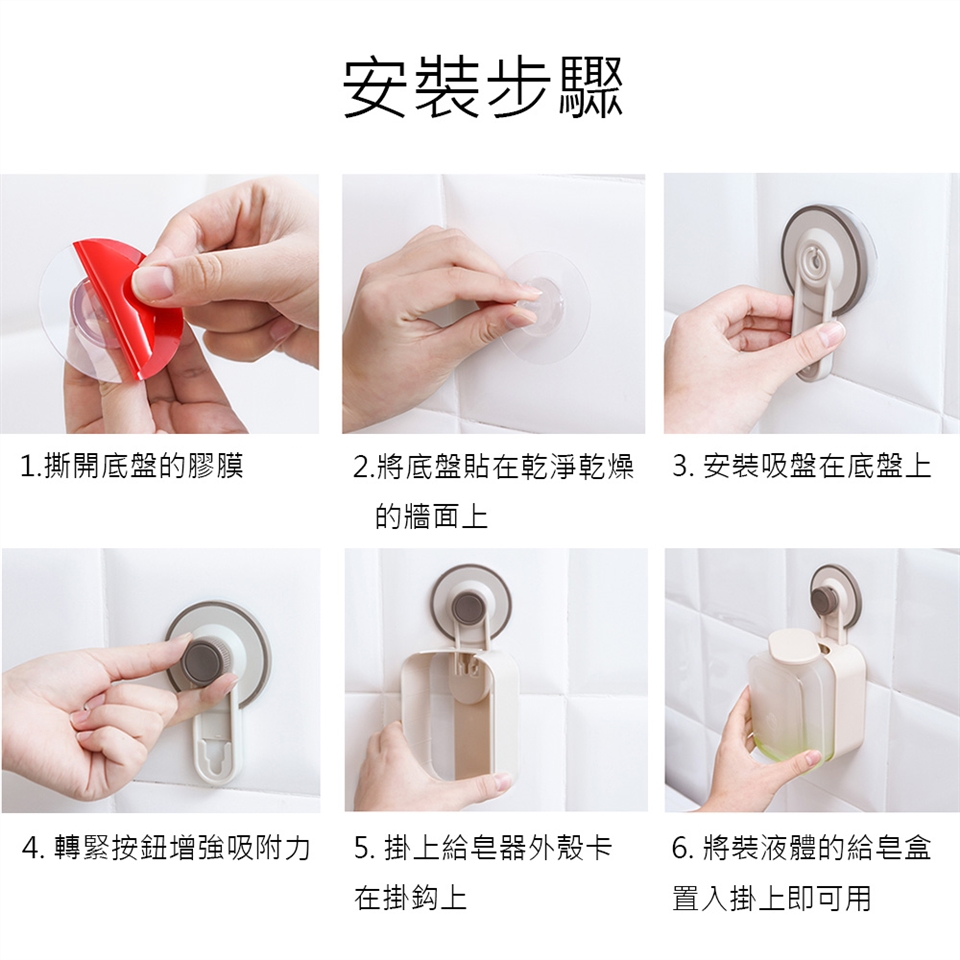 安裝步驟

1.撕開底盤的膠膜

2.將底盤貼在乾淨乾燥的牆面上

3. 安裝吸盤在底盤上

4. 轉緊按鈕增強吸附力

5. 掛上給皂器外殼卡在掛鈎上

6. 將裝液體的給皂盒置入掛上即可用