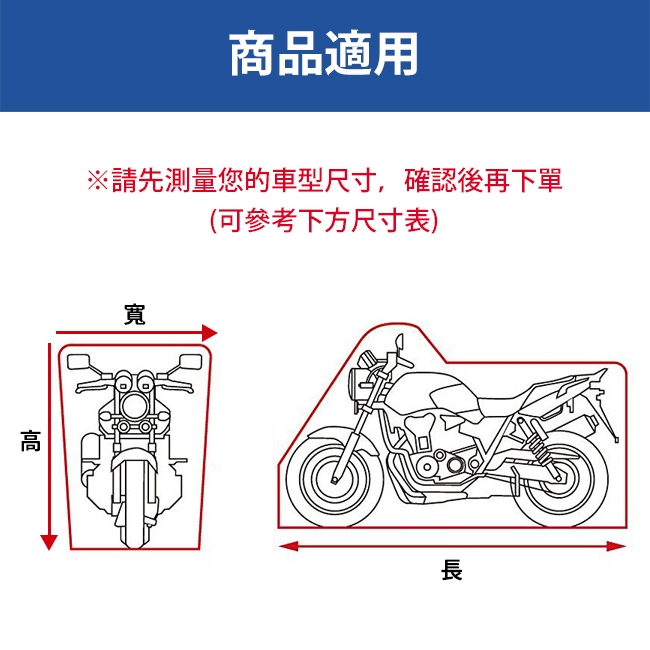 商品適用

※請先測量您的車型尺寸，確認後再下單
(可參考下方尺寸表)

寬

高

長