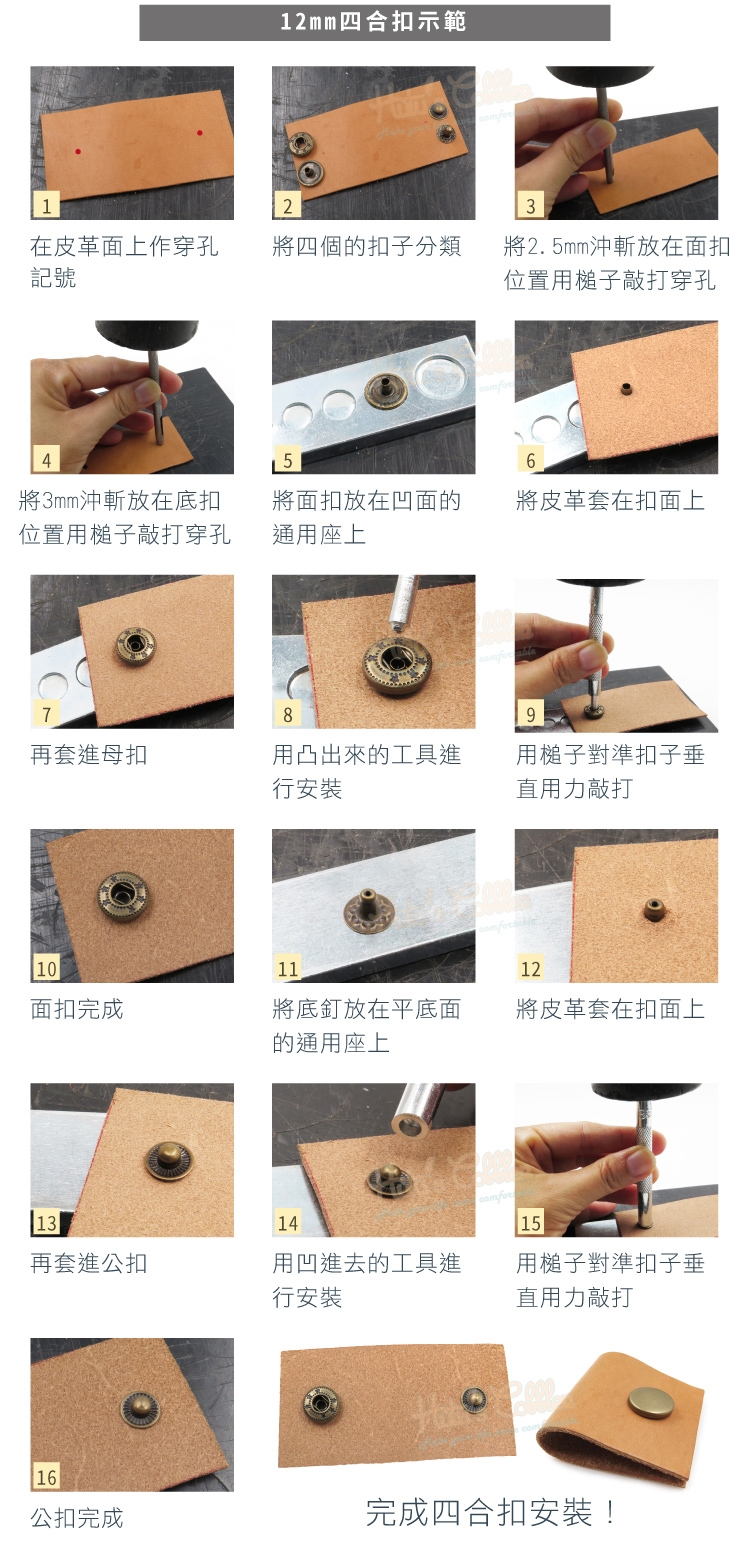 12mm四合扣示範

1
在皮革面上作穿孔記號

2
將四個的扣子分類

3
將2.5mm沖斬放在面扣位置用槌子敲打穿孔

4
將3mm沖斬放在底扣位置用槌子敲打穿孔

5
將面扣放在凹面的通用座上

6
將皮革套在扣面上

7
再套進母扣

8
用凸出來的工具進行安裝

9
用槌子對準扣子垂直用力敲打

10
面扣完成

11
將底釘放在平底面的通用座上

12
將皮革套在扣面上

13
再套進公扣

14
用凹進去的工具進行安裝

15
用槌子對準扣子垂直用力敲打

16
公扣完成

完成四合扣安裝！