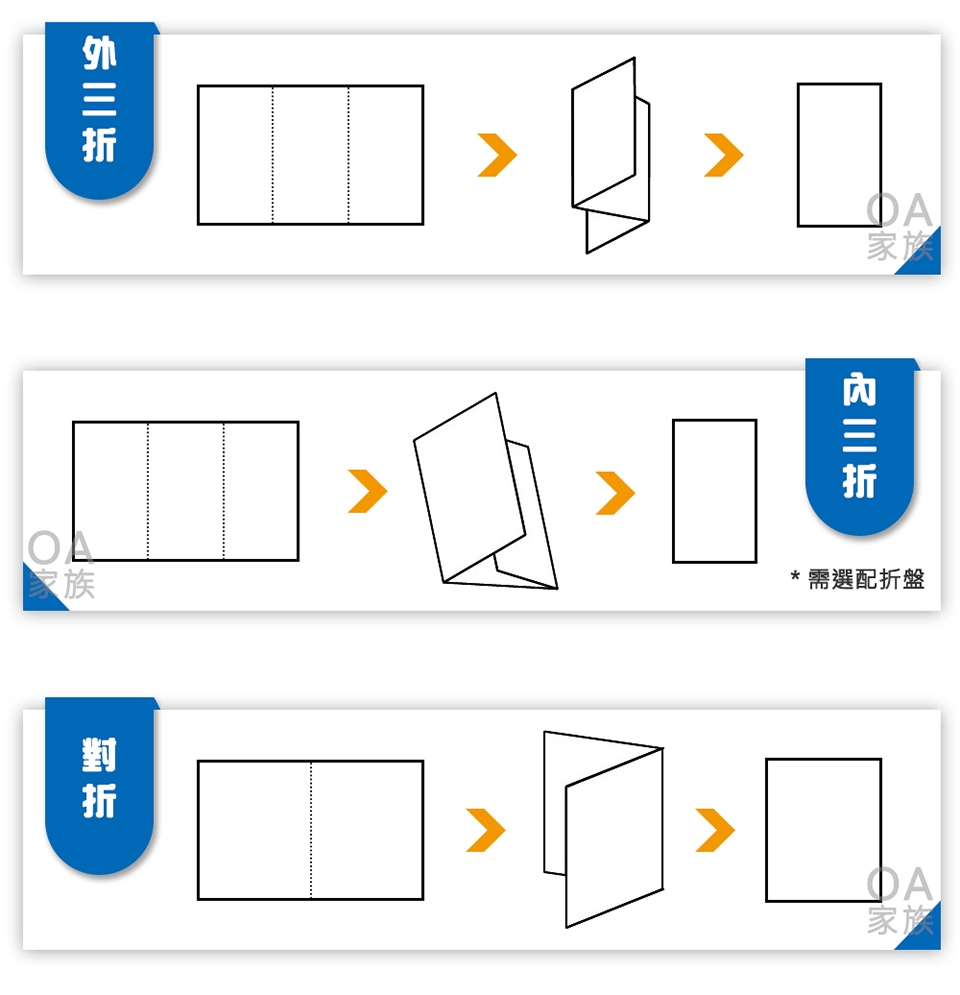 外三折

OA 家族

內三折

OA 家族

* 需選配折盤

對折

OA 家族