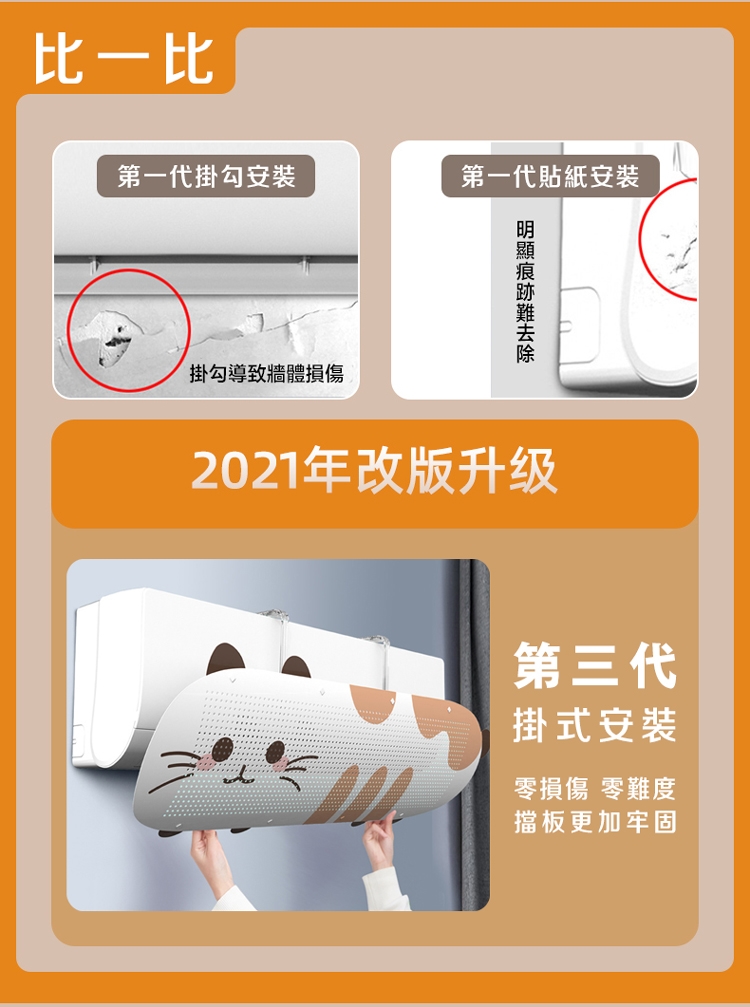 比一比

第一代掛勾安裝

掛勾導致牆體損傷

第一代貼紙安裝

明顯痕跡難去除

2021年改版升级

第三代
掛式安裝

零損傷 零難度
擋板更加牢固