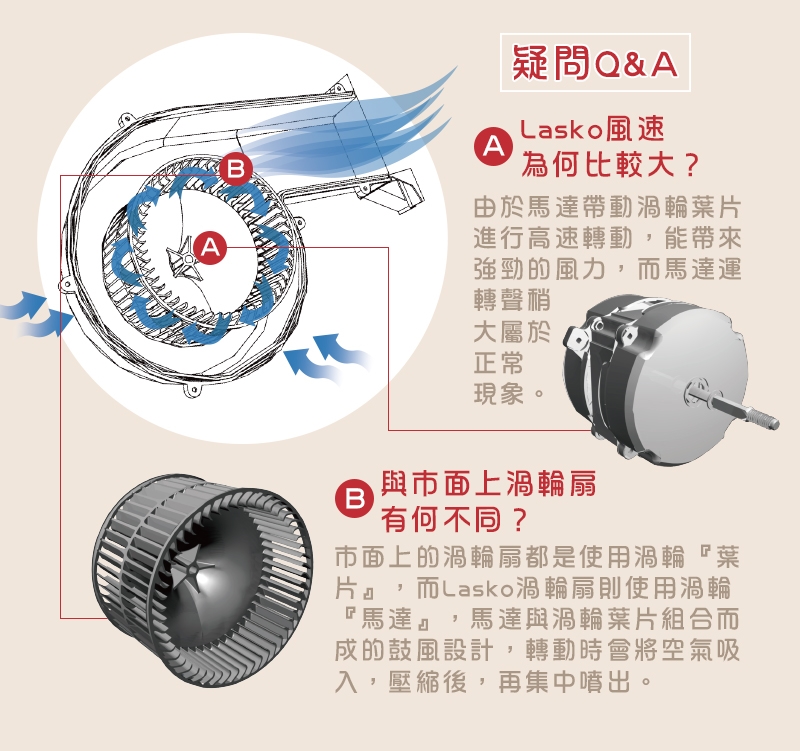 疑問Q&A

B

A

A Lasko風速為何比較大？

由於馬達帶動渦輪葉片進行高速轉動，能帶來強勁的風力，而馬達運轉聲稍大屬於正常現象。

B 與市面上渦輪扇有何不同？

市面上的渦輪扇都是使用渦輪『葉片』，而Lasko渦輪扇則使用渦輪『馬達』，馬達與渦輪葉片組合而成的鼓風設計，轉動時會將空氣吸入，壓縮後，再集中噴出。