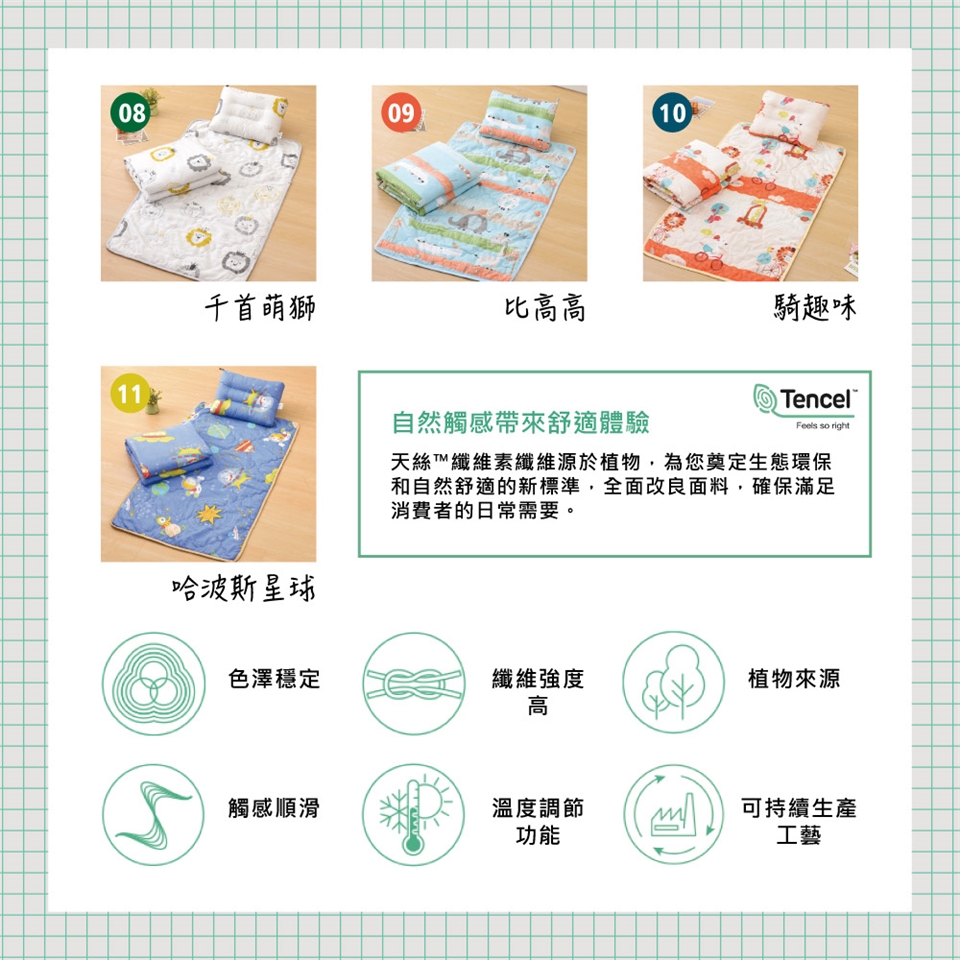 08

千首萌獅

09

比高高

10

騎趣味

11

哈波斯星球

Tencel™
Feels so right

自然觸感帶來舒適體驗

天絲™纖維素纖維源於植物，為您奠定生態環保和自然舒適的新標準，全面改良面料，確保滿足消費者的日常需要。

色澤穩定

纖維強度高

植物來源

觸感順滑

溫度調節功能

可持續生產工藝