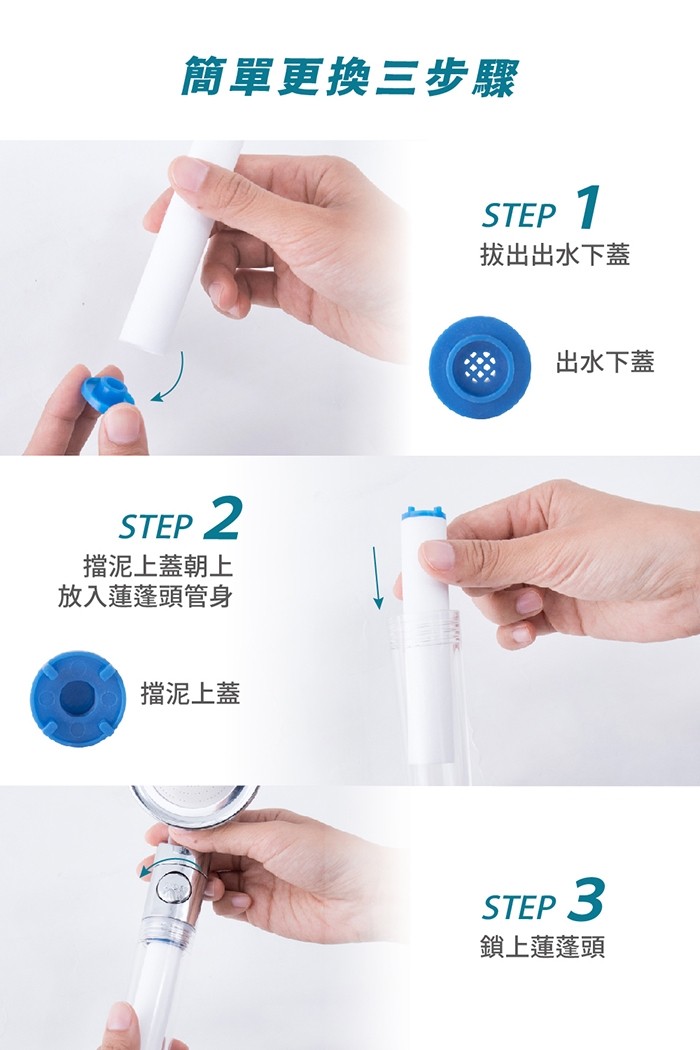 簡單更換三步驟

STEP 1
拔出出水下蓋

出水下蓋

STEP 2
擋泥上蓋朝上
放入蓮蓬頭管身

擋泥上蓋

STEP 3
鎖上蓮蓬頭