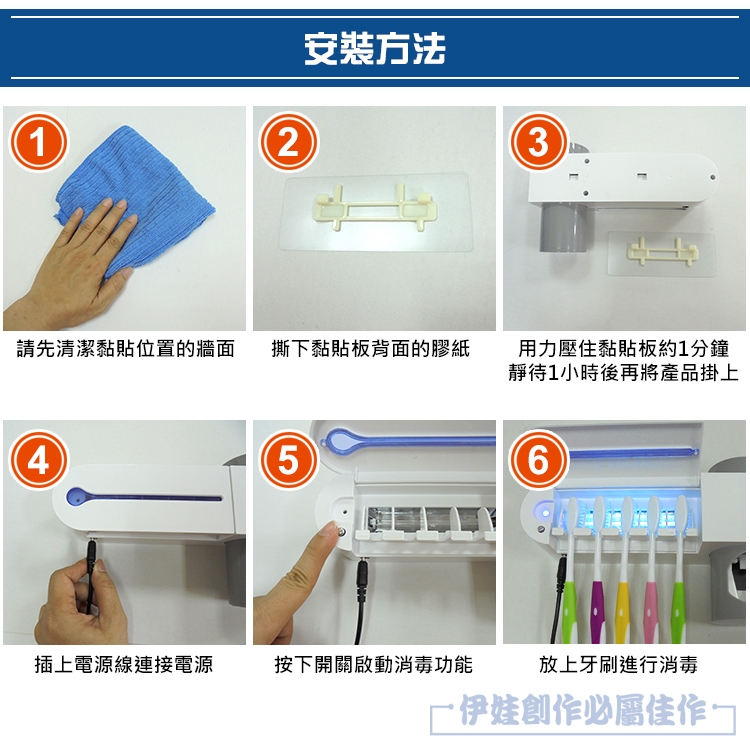 安裝方法

1
請先清潔黏貼位置的牆面

2
撕下黏貼板背面的膠紙

3
用力壓住黏貼板約1分鐘
靜待1小時後再將產品掛上

4
插上電源線連接電源

5
按下開關啟動消毒功能

6
放上牙刷進行消毒

伊娃創作必屬佳作