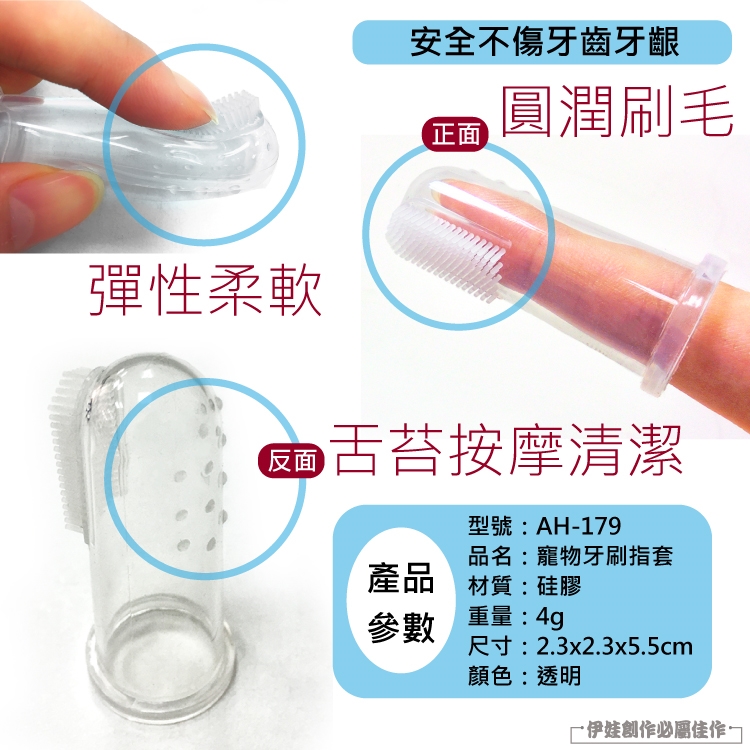 安全不傷牙齒牙齦

正面

圓潤刷毛

彈性柔軟

反面

舌苔按摩清潔

產品參數

型號：AH-179
品名：寵物牙刷指套
材質：硅膠
重量：4g
尺寸：2.3x2.3x5.5cm
顏色：透明

伊娃創作必屬佳作