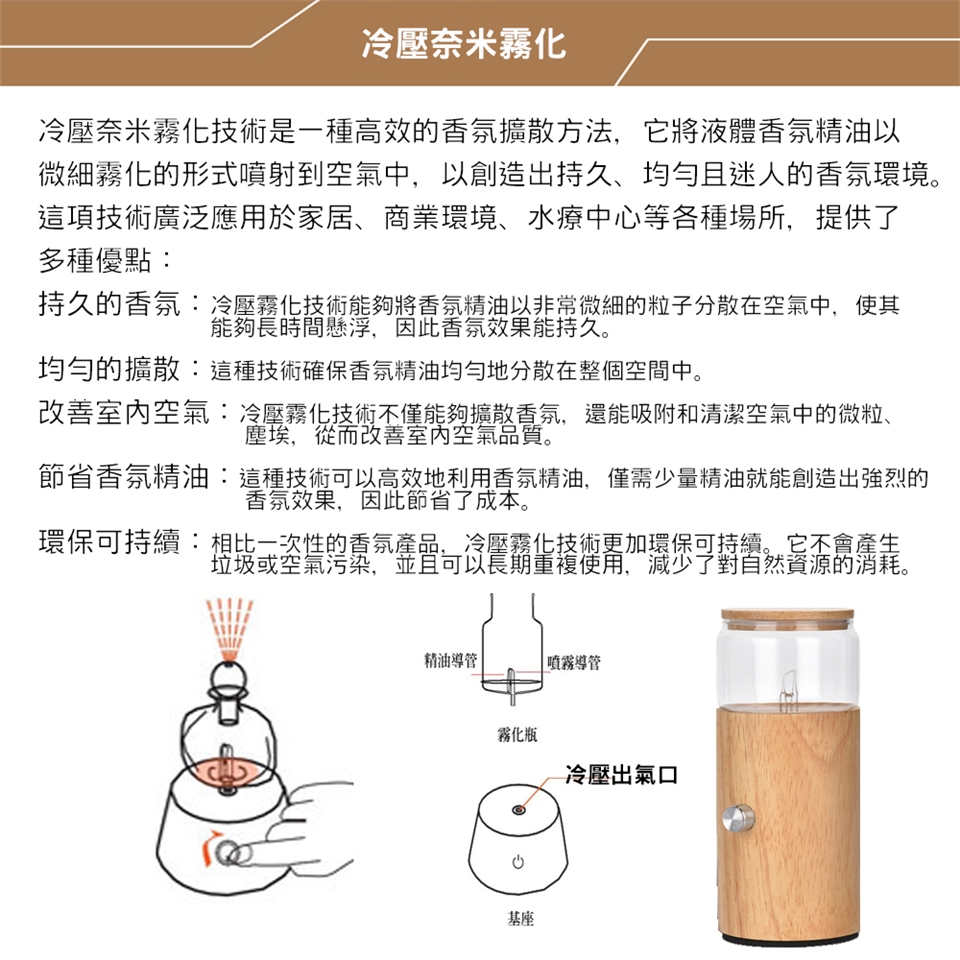 冷壓奈米霧化

冷壓奈米霧化技術是一種高效的香氛擴散方法，它將液體香氛精油以微細霧化的形式噴射到空氣中，以創造出持久、均勻且迷人的香氛環境。這項技術廣泛應用於家居、商業環境、水療中心等各種場所，提供了多種優點：

持久的香氛：冷壓霧化技術能夠將香氛精油以非常微細的粒子分散在空氣中，使其能夠長時間懸浮，因此香氛效果能持久。

均勻的擴散：這種技術確保香氛精油均勻地分散在整個空間中。

改善室內空氣：冷壓霧化技術不僅能夠擴散香氛，還能吸附和清潔空氣中的微粒、塵埃，從而改善室內空氣品質。

節省香氛精油：這種技術可以高效地利用香氛精油，僅需少量精油就能創造出強烈的香氛效果，因此節省了成本。

環保可持續：相比一次性的香氛產品，冷壓霧化技術更加環保可持續。它不會產生垃圾或空氣污染，並且可以長期重複使用，減少了對自然資源的消耗。

精油導管
噴霧導管
霧化瓶
冷壓出氣口
基座