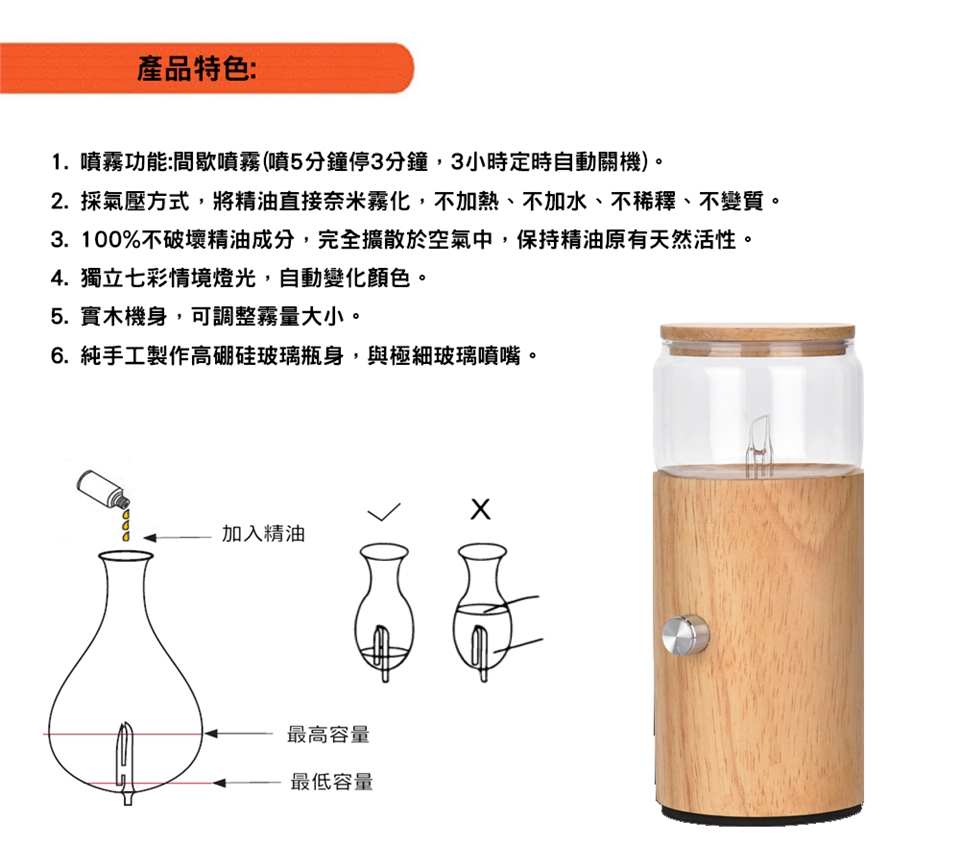 產品特色:

1. 噴霧功能:間歇噴霧(噴5分鐘停3分鐘，3小時定時自動關機)。
2. 採氣壓方式，將精油直接奈米霧化，不加熱、不加水、不稀釋、不變質。
3. 100%不破壞精油成分，完全擴散於空氣中，保持精油原有天然活性。
4. 獨立七彩情境燈光，自動變化顏色。
5. 實木機身，可調整霧量大小。
6. 純手工製作高硼硅玻璃瓶身，與極細玻璃噴嘴。

加入精油

✓

X

最高容量

最低容量