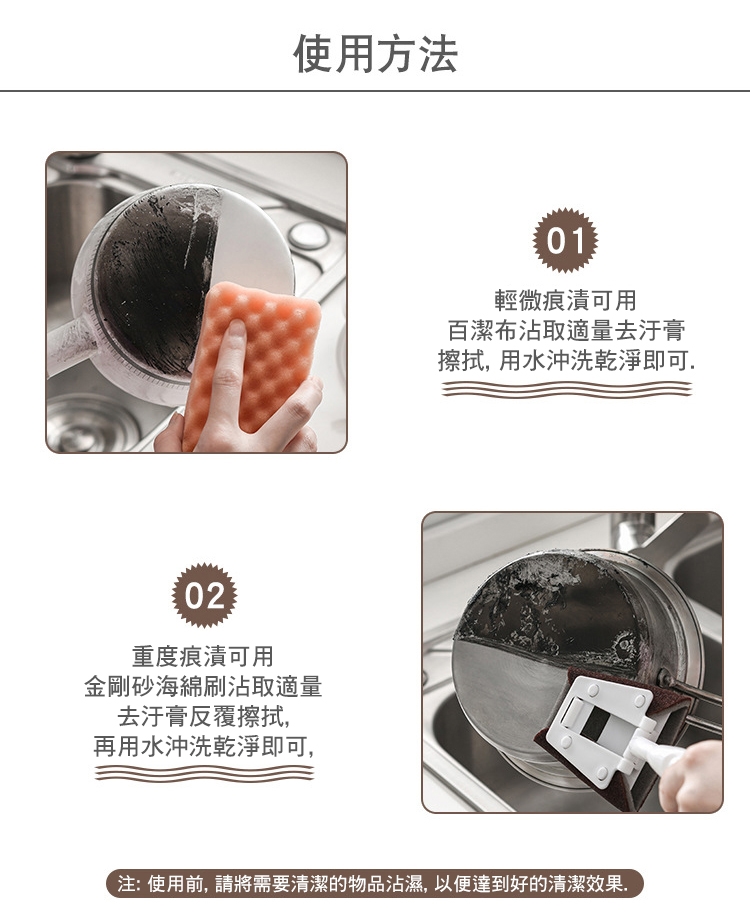 使用方法

01

輕微痕漬可用
百潔布沾取適量去汙膏
擦拭, 用水沖洗乾淨即可.

02

重度痕漬可用
金剛砂海綿刷沾取適量
去汙膏反覆擦拭,
再用水沖洗乾淨即可,

注: 使用前, 請將需要清潔的物品沾濕, 以便達到好的清潔效果.