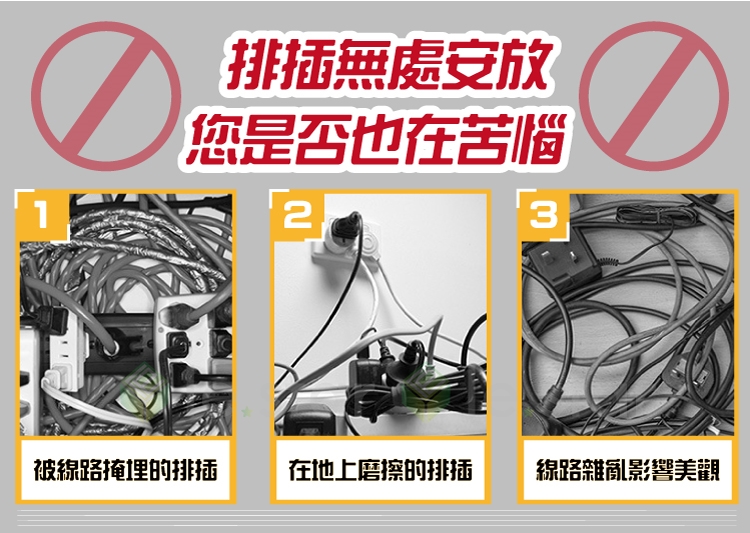 排插無處安放
您是否也在苦惱

1
被線路掩埋的排插

2
在地上磨擦的排插

3
線路雜亂影響美觀