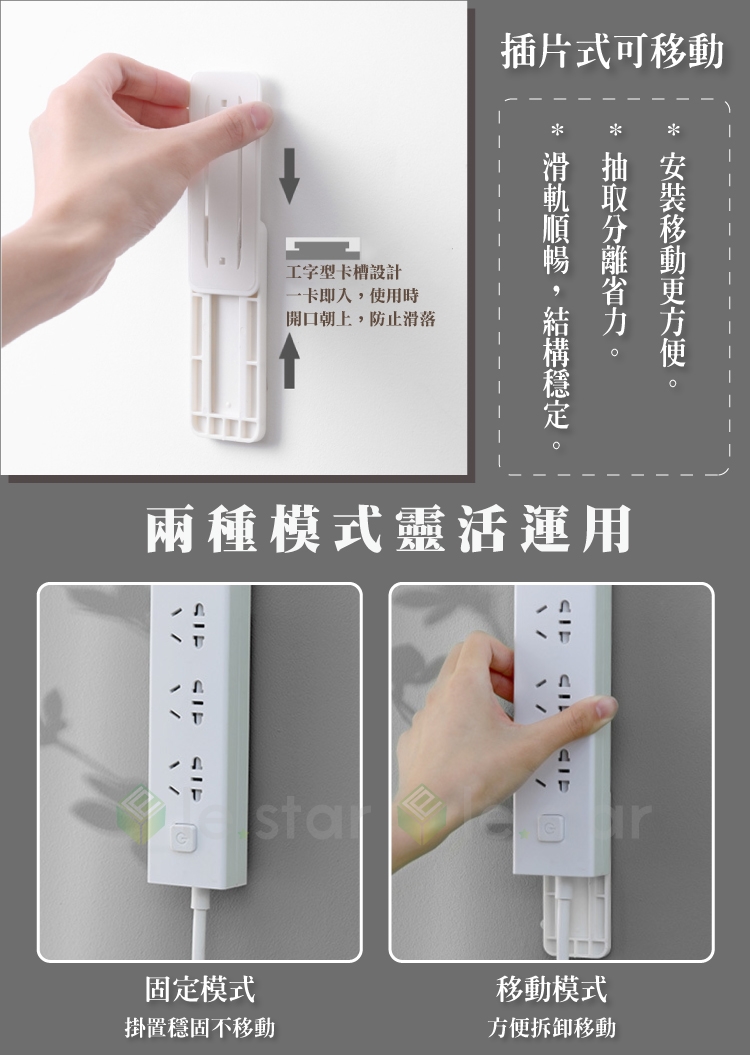 插片式可移動

＊安裝移動更方便。

＊抽取分離省力。

＊滑軌順暢，結構穩定。

工字型卡槽設計
一卡即入，使用時
開口朝上，防止滑落

兩種模式靈活運用

le.star

le.star

固定模式
掛置穩固不移動

移動模式
方便拆卸移動