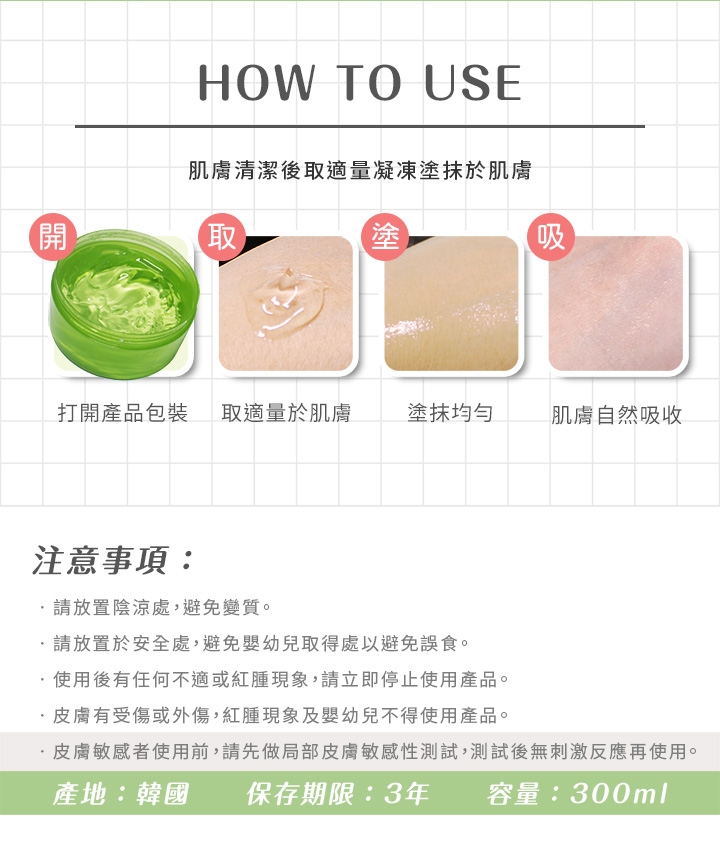 HOW TO USE

肌膚清潔後取適量凝凍塗抹於肌膚

開 取 塗 吸

打開產品包裝 取適量於肌膚 塗抹均勻 肌膚自然吸收

注意事項：

· 請放置陰涼處，避免變質。

· 請放置於安全處，避免嬰幼兒取得處以避免誤食。

· 使用後有任何不適或紅腫現象，請立即停止使用產品。

· 皮膚有受傷或外傷，紅腫現象及嬰幼兒不得使用產品。

· 皮膚敏感者使用前，請先做局部皮膚敏感性測試，測試後無刺激反應再使用。

產地：韓國 保存期限：3年 容量：300ml