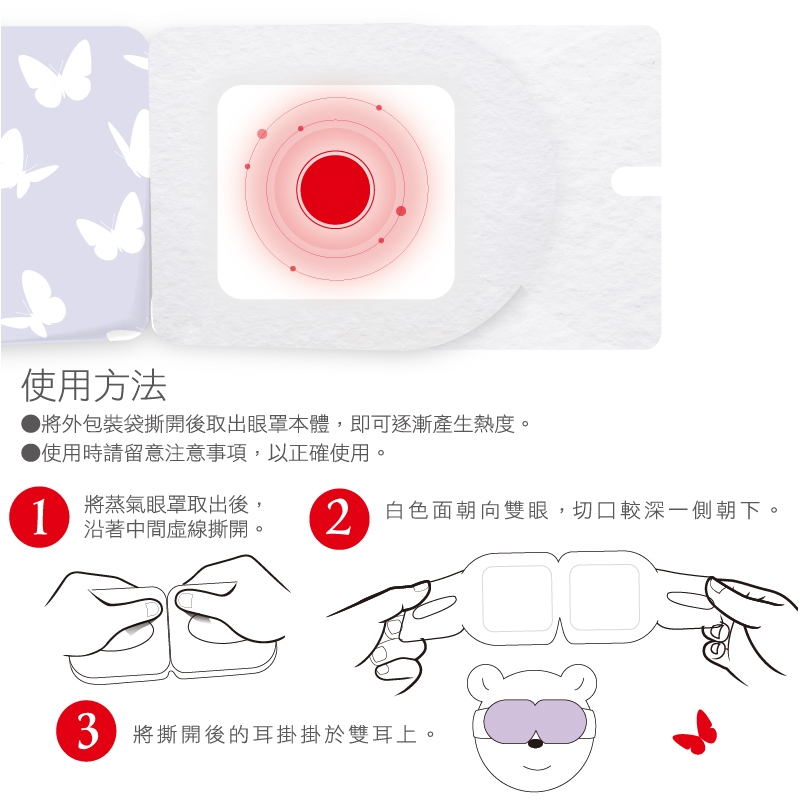 使用方法

●將外包裝袋撕開後取出眼罩本體，即可逐漸產生熱度。

●使用時請留意注意事項，以正確使用。

1 將蒸氣眼罩取出後，沿著中間虛線撕開。

2 白色面朝向雙眼，切口較深一側朝下。

3 將撕開後的耳掛掛於雙耳上。