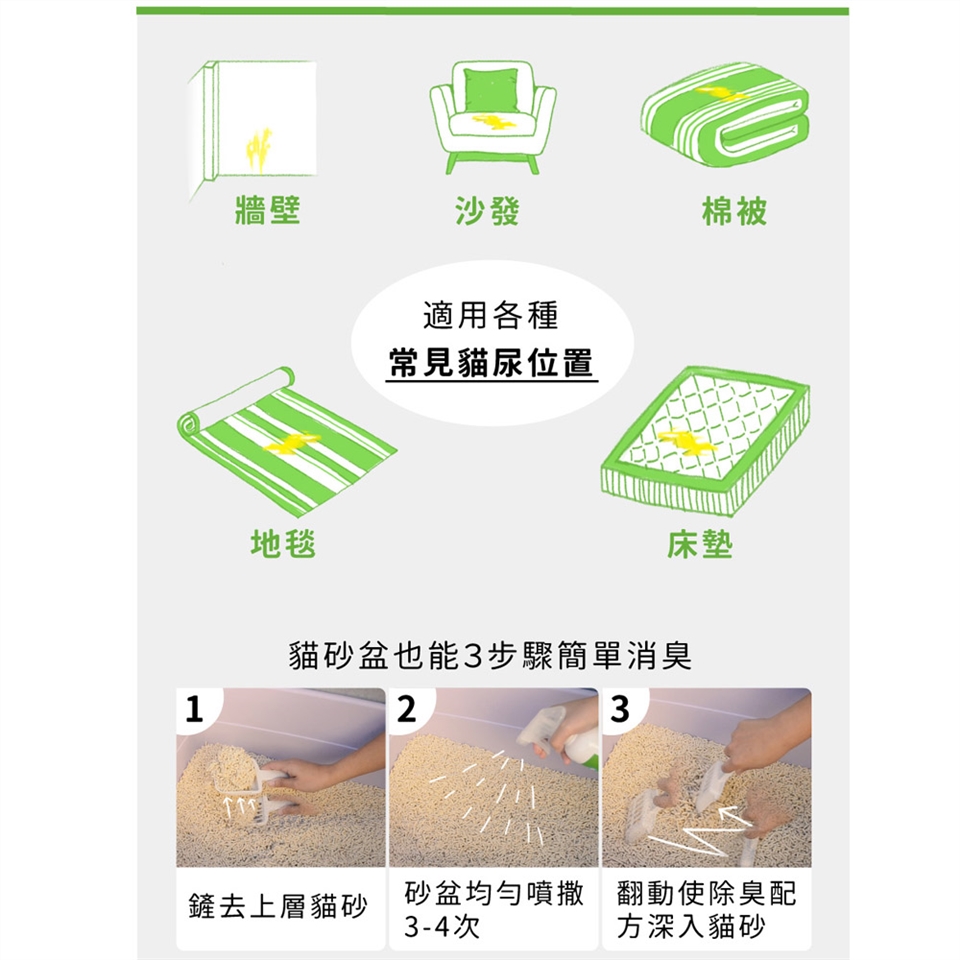 牆壁

沙發

棉被

適用各種
常見貓尿位置

地毯

床墊

貓砂盆也能3步驟簡單消臭

1

鏟去上層貓砂

2

砂盆均勻噴撒3-4次

3

翻動使除臭配方深入貓砂