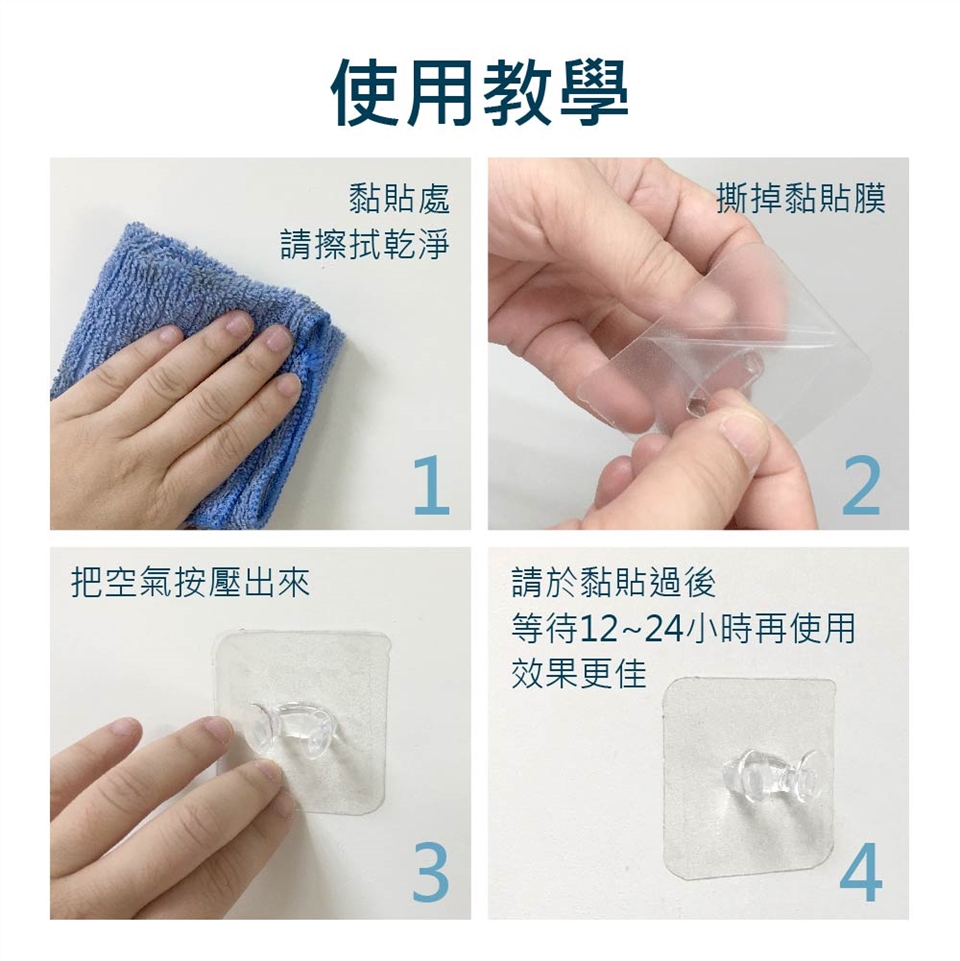 使用教學

黏貼處
請擦拭乾淨

1

撕掉黏貼膜

2

把空氣按壓出來

3

請於黏貼過後
等待12~24小時再使用
效果更佳

4