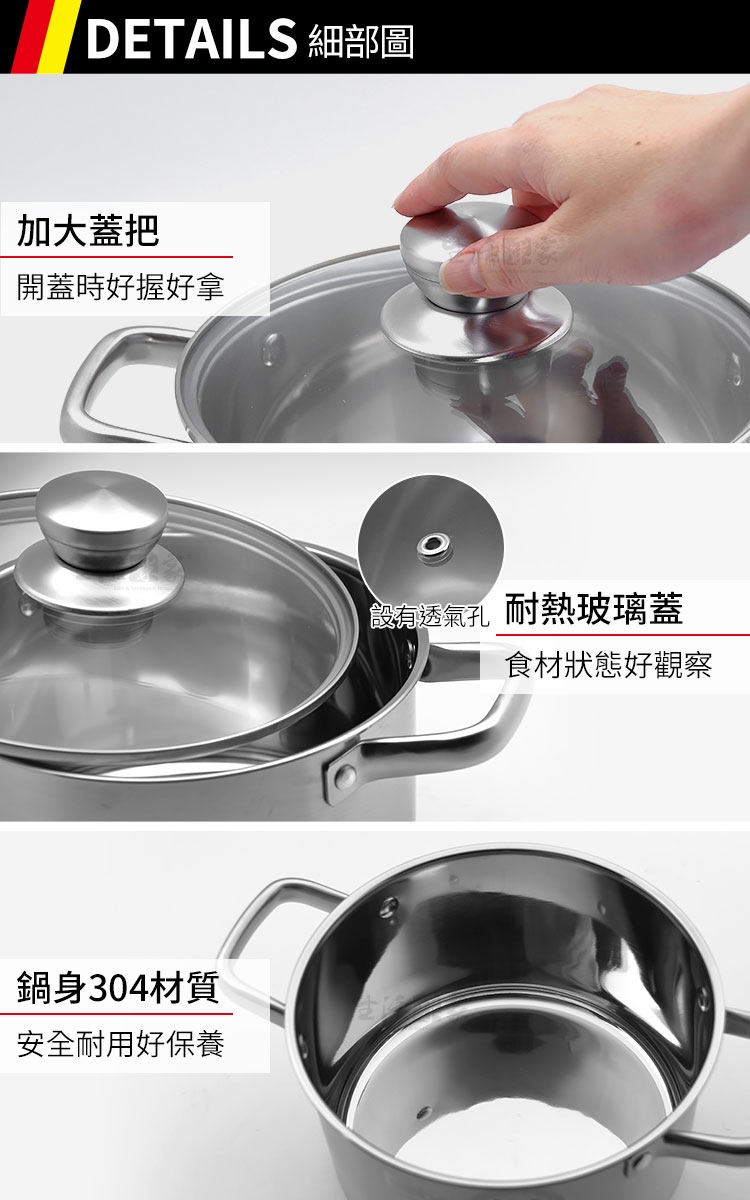 DETAILS 細部圖

加大蓋把
開蓋時好握好拿

設有透氣孔
耐熱玻璃蓋
食材狀態好觀察

鍋身304材質
安全耐用好保養