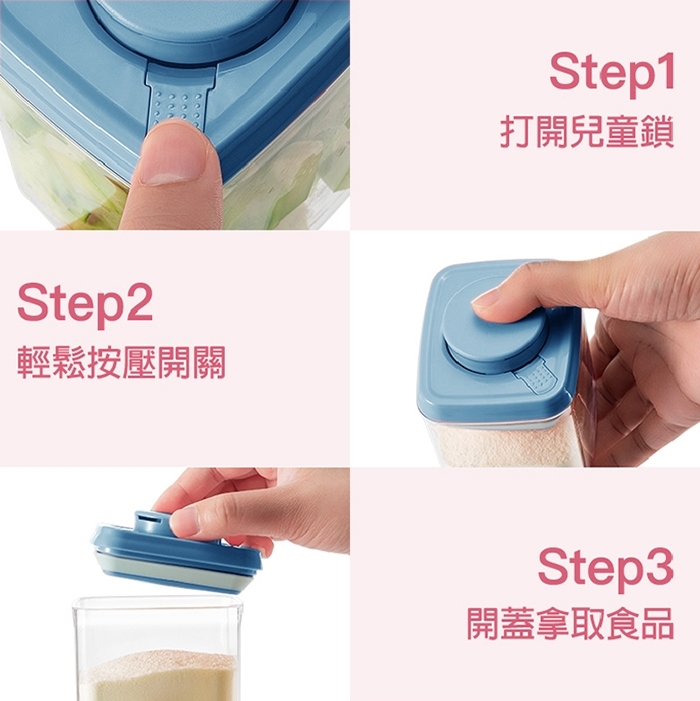 Step1
打開兒童鎖

Step2
輕鬆按壓開關

Step3
開蓋拿取食品