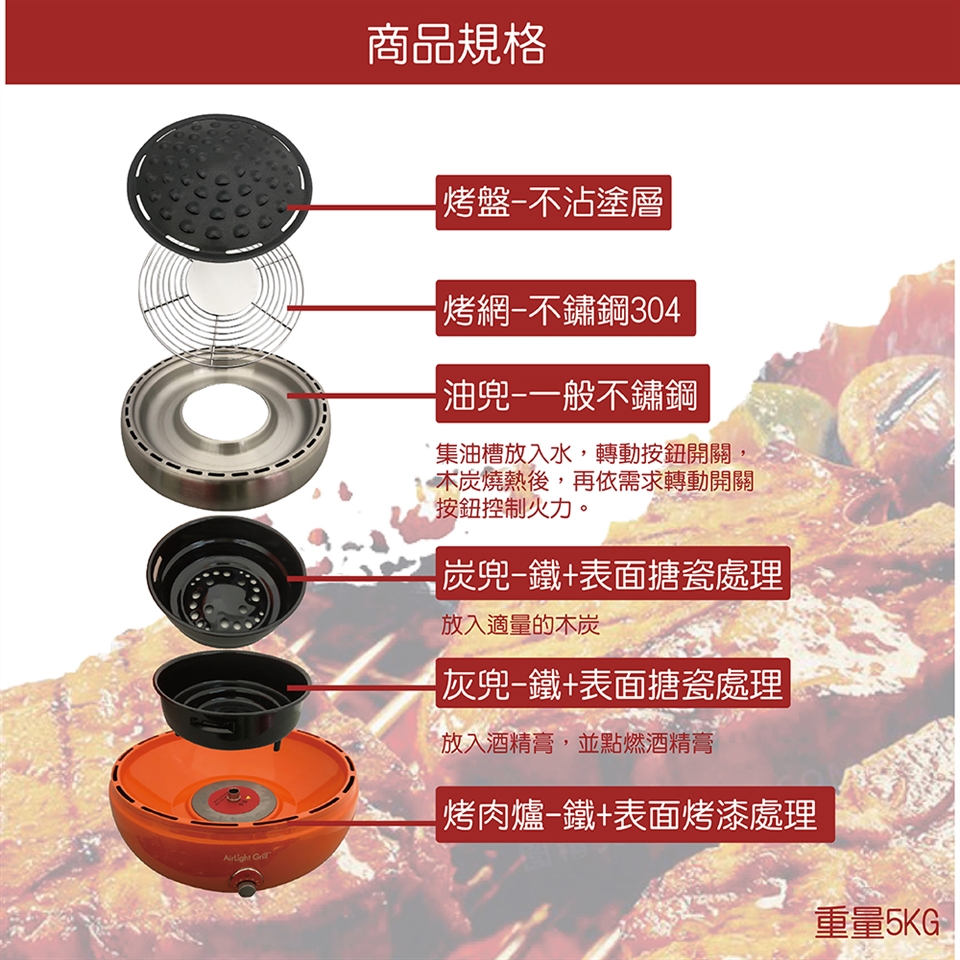 商品規格

烤盤-不沾塗層

烤網-不鏽鋼304

油兜-一般不鏽鋼

集油槽放入水，轉動按鈕開關，木炭燒熱後，再依需求轉動開關按鈕控制火力。

炭兜-鐵+表面搪瓷處理

放入適量的木炭

灰兜-鐵+表面搪瓷處理

放入酒精膏，並點燃酒精膏

烤肉爐-鐵+表面烤漆處理

AirLight Grill

重量5KG