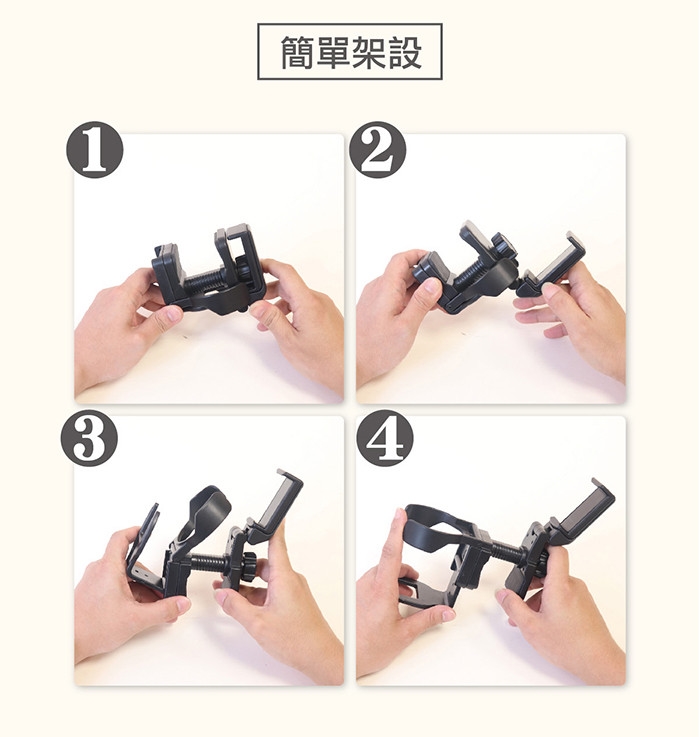 簡單架設

1

2

3

4