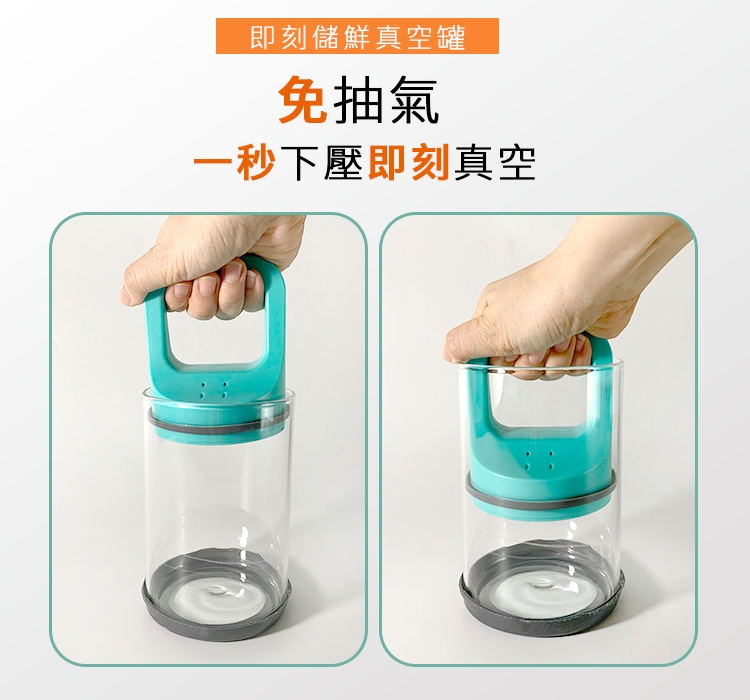 即刻儲鮮真空罐

免抽氣

一秒下壓即刻真空