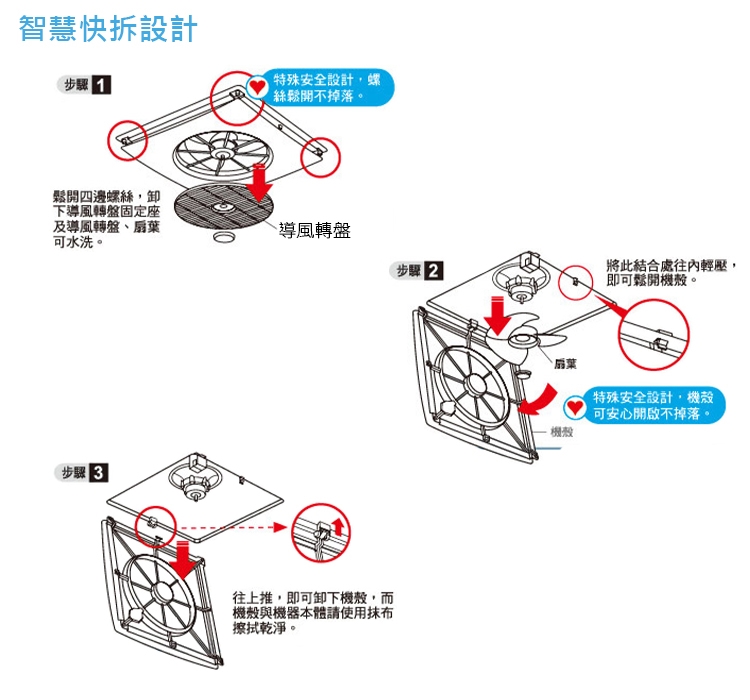 智慧快拆設計

步驟 1

特殊安全設計，螺絲鬆開不掉落。

鬆開四邊螺絲，卸下導風轉盤固定座及導風轉盤、扇葉可水洗。

導風轉盤

步驟 2

將此結合處往內輕壓，即可鬆開機殼。

扇葉

特殊安全設計，機殼可安心開啟不掉落。

機殼

步驟 3

往上推，即可卸下機殼，而機殼與機器本體請使用抹布擦拭乾淨。