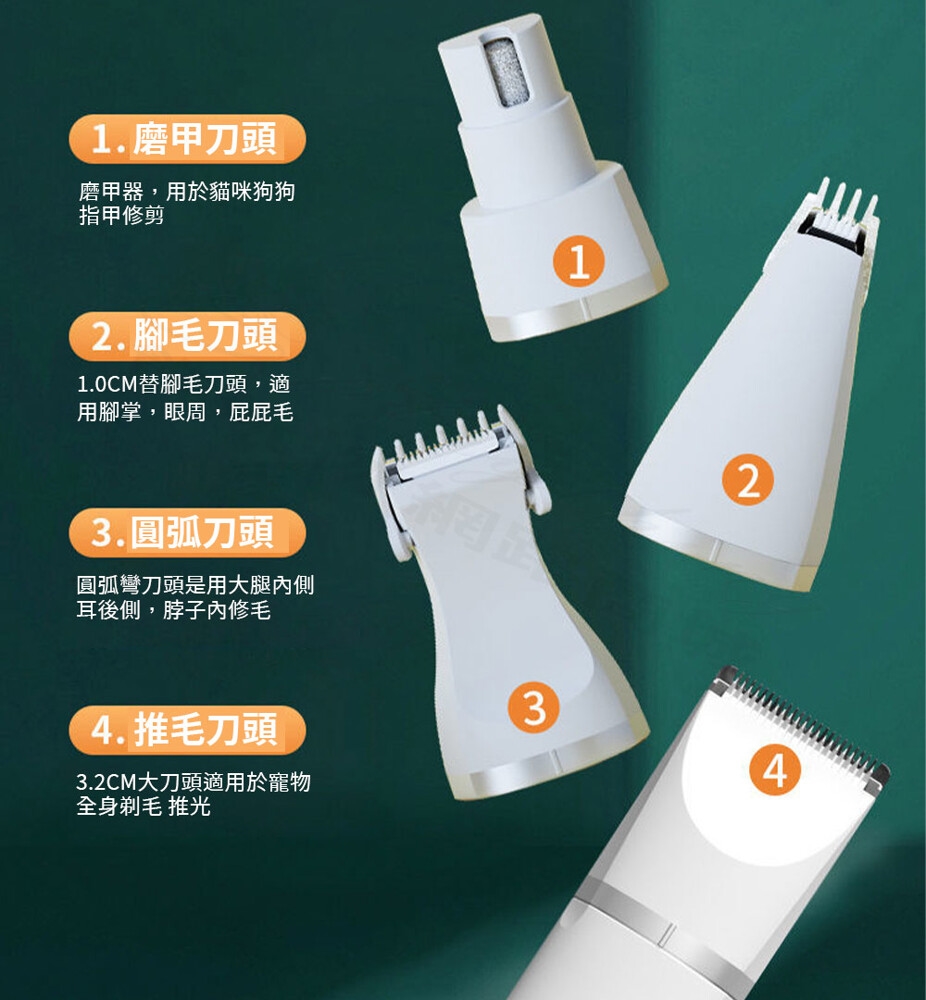 1. 磨甲刀頭

磨甲器，用於貓咪狗狗指甲修剪

2. 腳毛刀頭

1.0CM替腳毛刀頭，適用腳掌，眼周，屁屁毛

3. 圓弧刀頭

圓弧彎刀頭是用大腿內側耳後側，脖子內修毛

4. 推毛刀頭

3.2CM大刀頭適用於寵物全身剃毛 推光

1

2

3

4