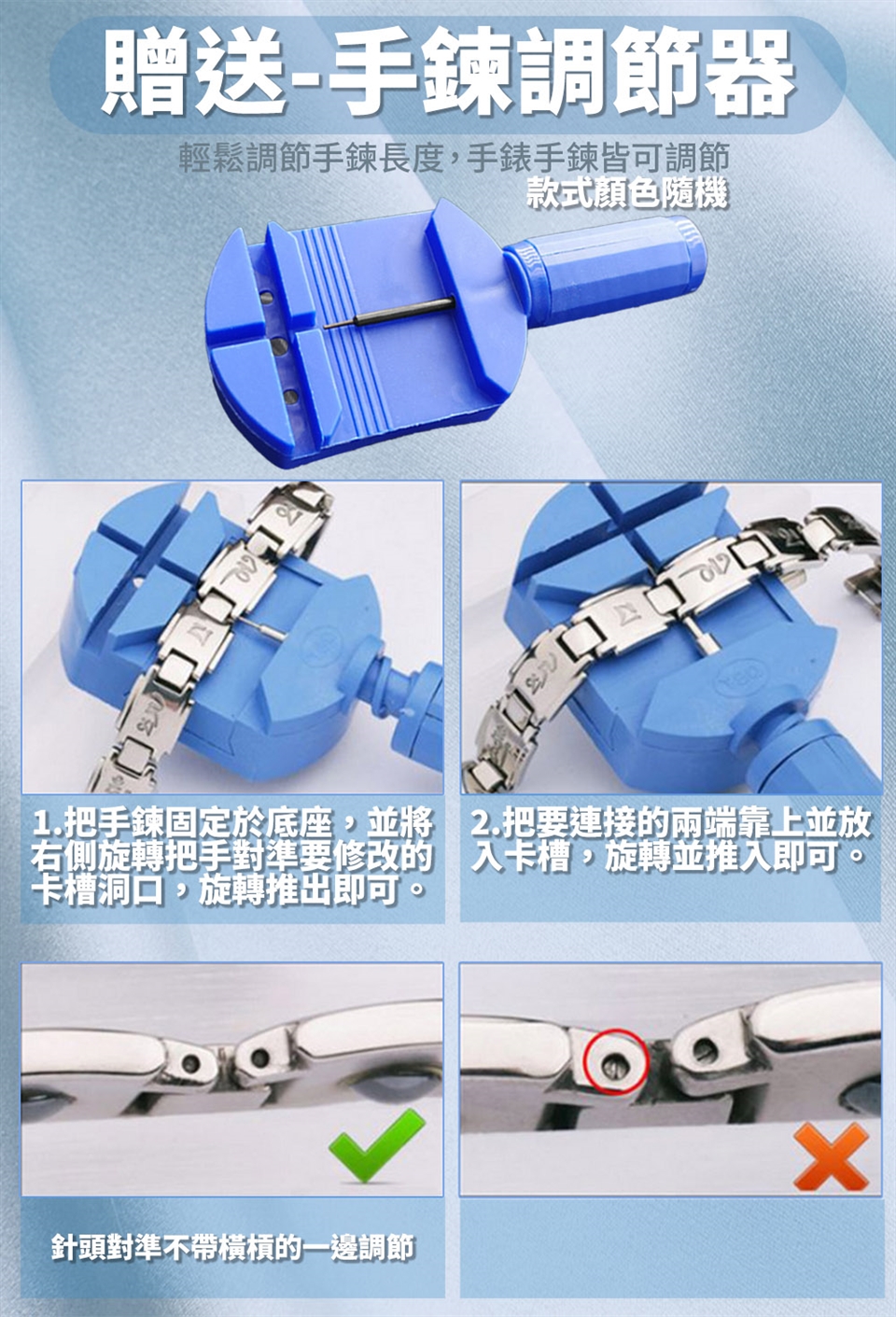 贈送-手鍊調節器

輕鬆調節手鍊長度，手錶手鍊皆可調節
款式顏色隨機

1.把手鍊固定於底座，並將右側旋轉把手對準要修改的卡槽洞口，旋轉推出即可。

2.把要連接的兩端靠上並放入卡槽，旋轉並推入即可。

針頭對準不帶橫槓的一邊調節