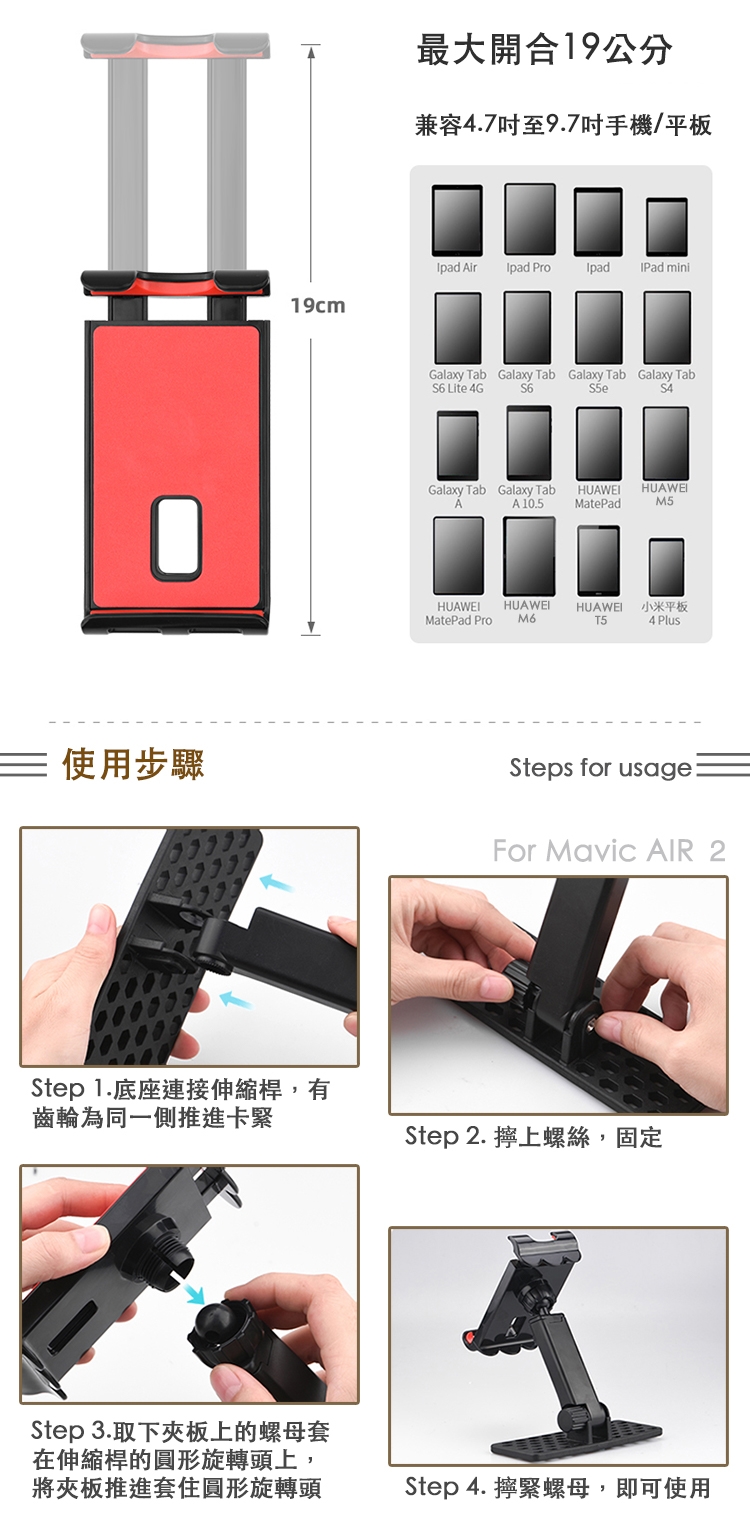 19cm

最大開合19公分

兼容4.7吋至9.7吋手機/平板

Ipad Air
Ipad Pro
Ipad
IPad mini

Galaxy Tab S6 Lite 4G
Galaxy Tab S6
Galaxy Tab S5e
Galaxy Tab S4

Galaxy Tab A
Galaxy Tab A 10.5
HUAWEI MatePad
HUAWEI M5

HUAWEI MatePad Pro
HUAWEI M6
HUAWEI T5
小米平板 4 Plus

使用步驟

Steps for usage

For Mavic AIR 2

Step 1.底座連接伸縮桿，有齒輪為同一側推進卡緊

Step 2. 擰上螺絲，固定

Step 3.取下夾板上的螺母套在伸縮桿的圓形旋轉頭上，將夾板推進套住圓形旋轉頭

Step 4. 擰緊螺母，即可使用