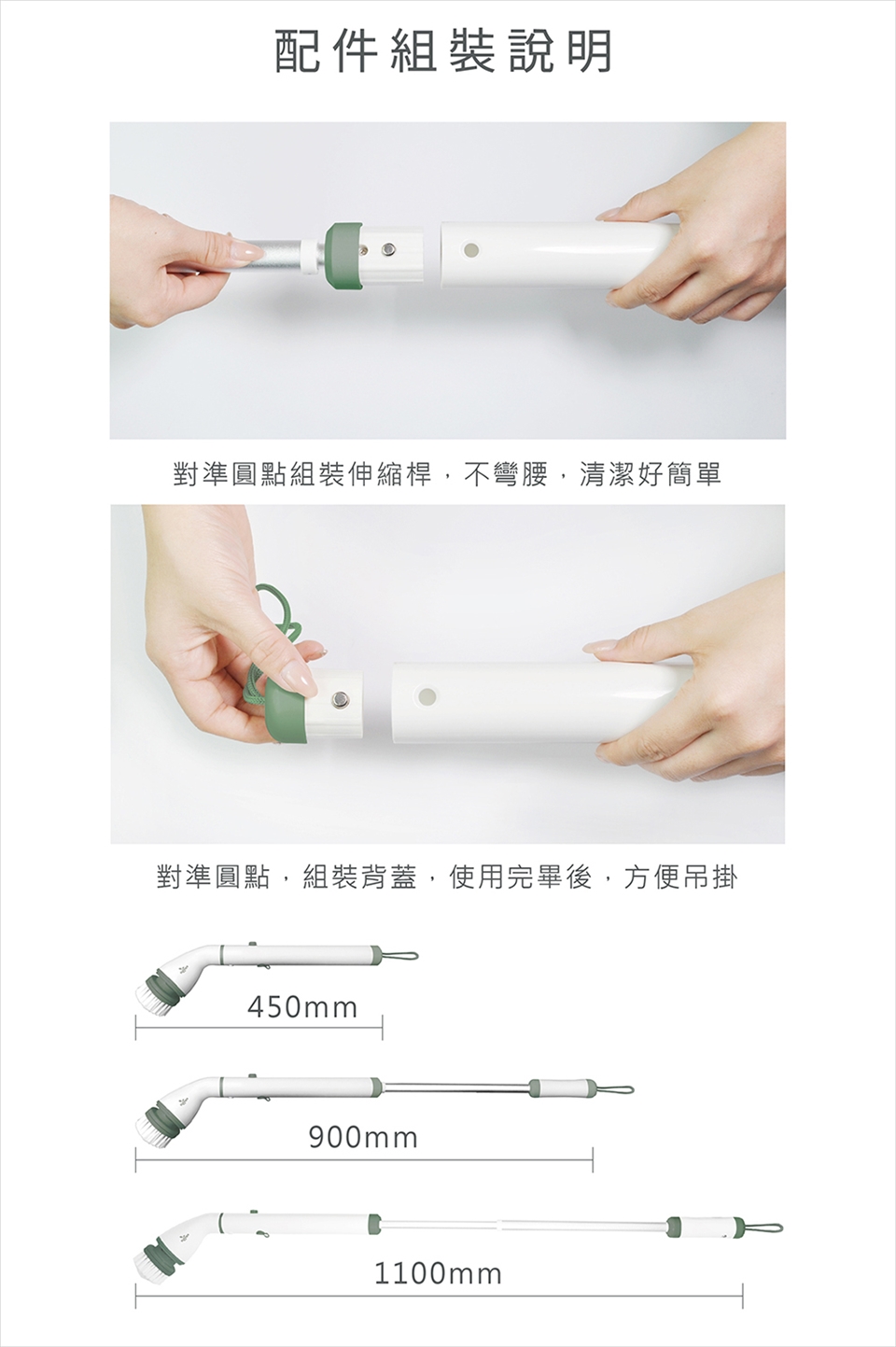 配件組裝說明

對準圓點組裝伸縮桿，不彎腰，清潔好簡單

對準圓點，組裝背蓋，使用完畢後，方便吊掛

450mm

900mm

1100mm