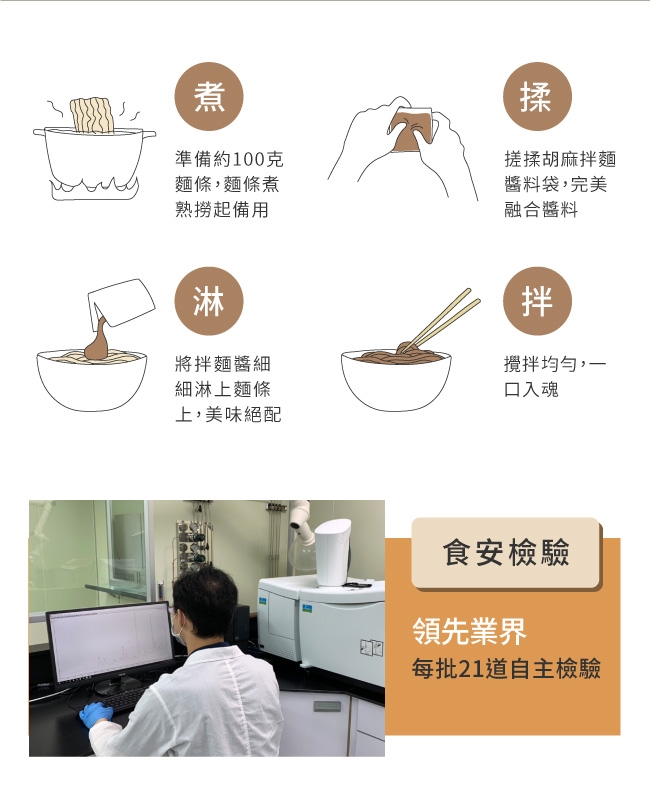 煮

準備約100克麵條，麵條煮熟撈起備用

揉

搓揉胡麻拌麵醬料袋，完美融合醬料

淋

將拌麵醬細細淋上麵條上，美味絕配

拌

攪拌均勻，一口入魂

食安檢驗

領先業界
每批21道自主檢驗