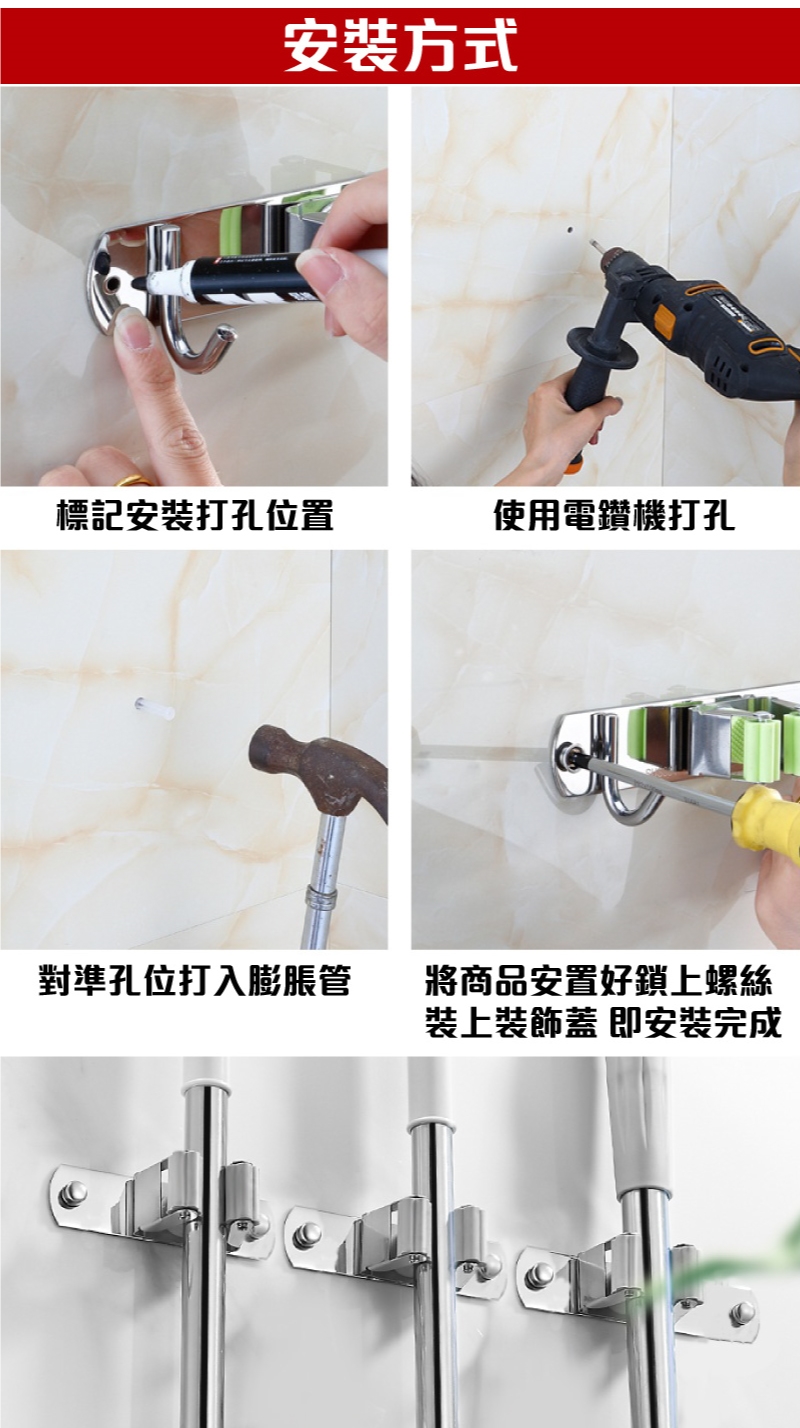 安裝方式

標記安裝打孔位置

使用電鑽機打孔

對準孔位打入膨脹管

將商品安置好鎖上螺絲
裝上裝飾蓋 即安裝完成