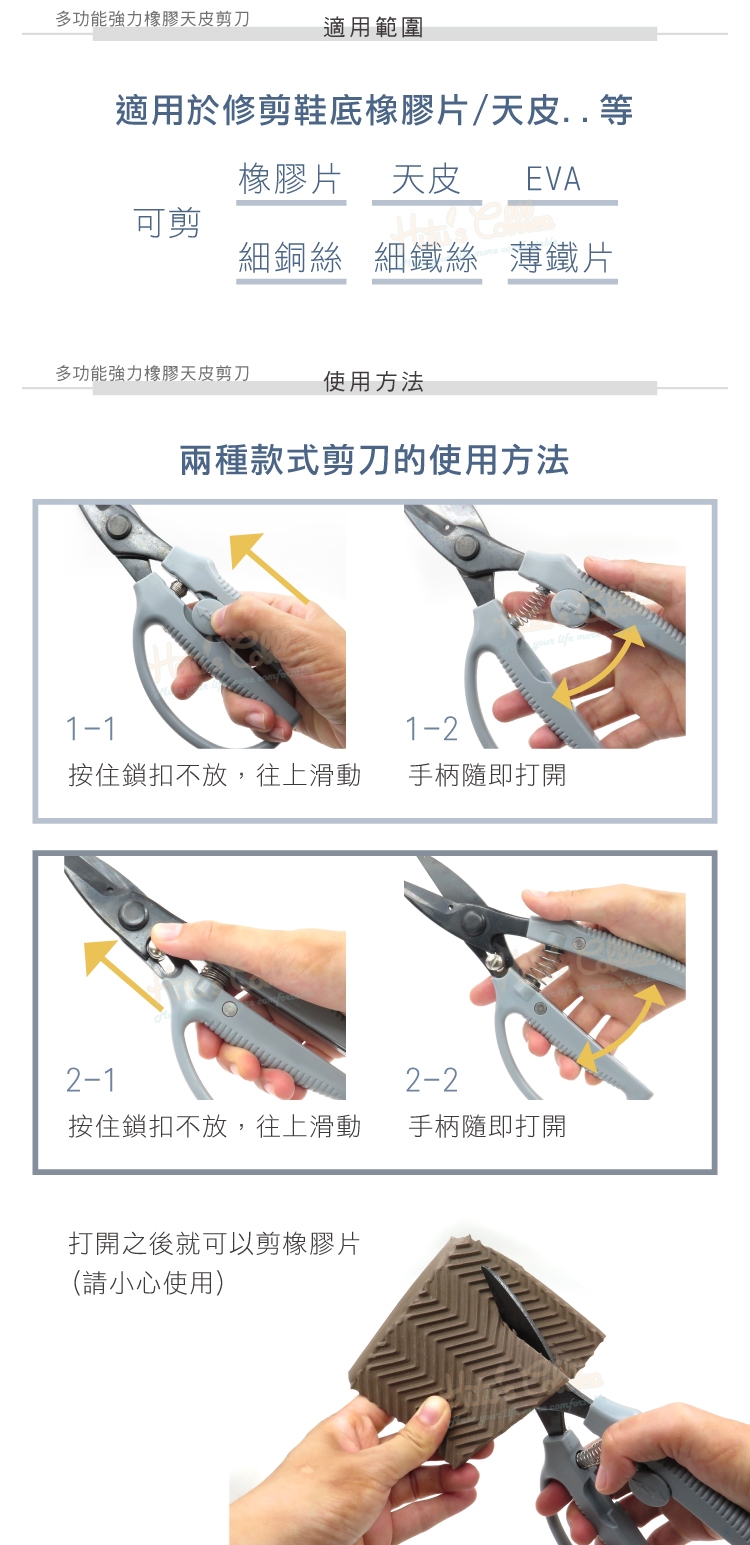 多功能強力橡膠天皮剪刀

適用範圍

適用於修剪鞋底橡膠片/天皮..等

可剪

橡膠片　天皮　EVA

細銅絲　細鐵絲　薄鐵片

多功能強力橡膠天皮剪刀

使用方法

兩種款式剪刀的使用方法

1-1
按住鎖扣不放，往上滑動

1-2
手柄隨即打開

2-1
按住鎖扣不放，往上滑動

2-2
手柄隨即打開

打開之後就可以剪橡膠片
(請小心使用)