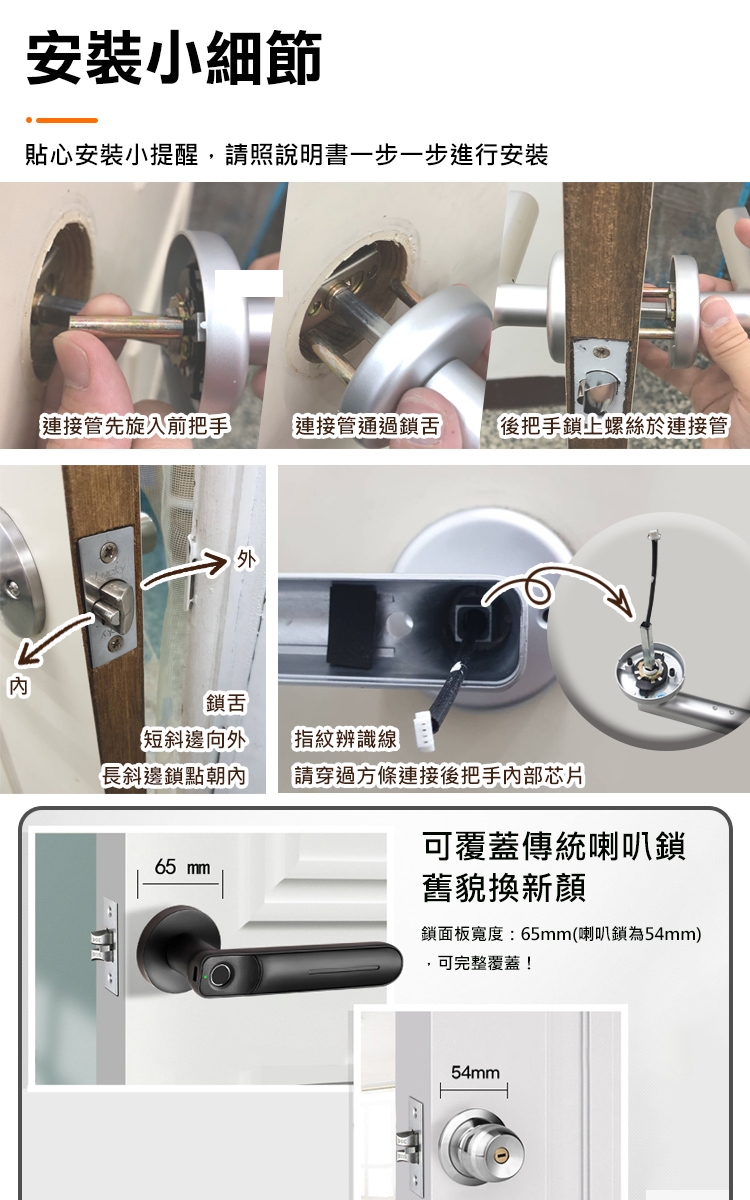 安裝小細節

貼心安裝小提醒，請照說明書一步一步進行安裝

連接管先旋入前把手

連接管通過鎖舌

後把手鎖上螺絲於連接管

外

內

鎖舌

短斜邊向外

長斜邊鎖點朝內

指紋辨識線

請穿過方條連接後把手內部芯片

65 mm

可覆蓋傳統喇叭鎖
舊貌換新顏

鎖面板寬度：65mm(喇叭鎖為54mm)，可完整覆蓋！

54mm