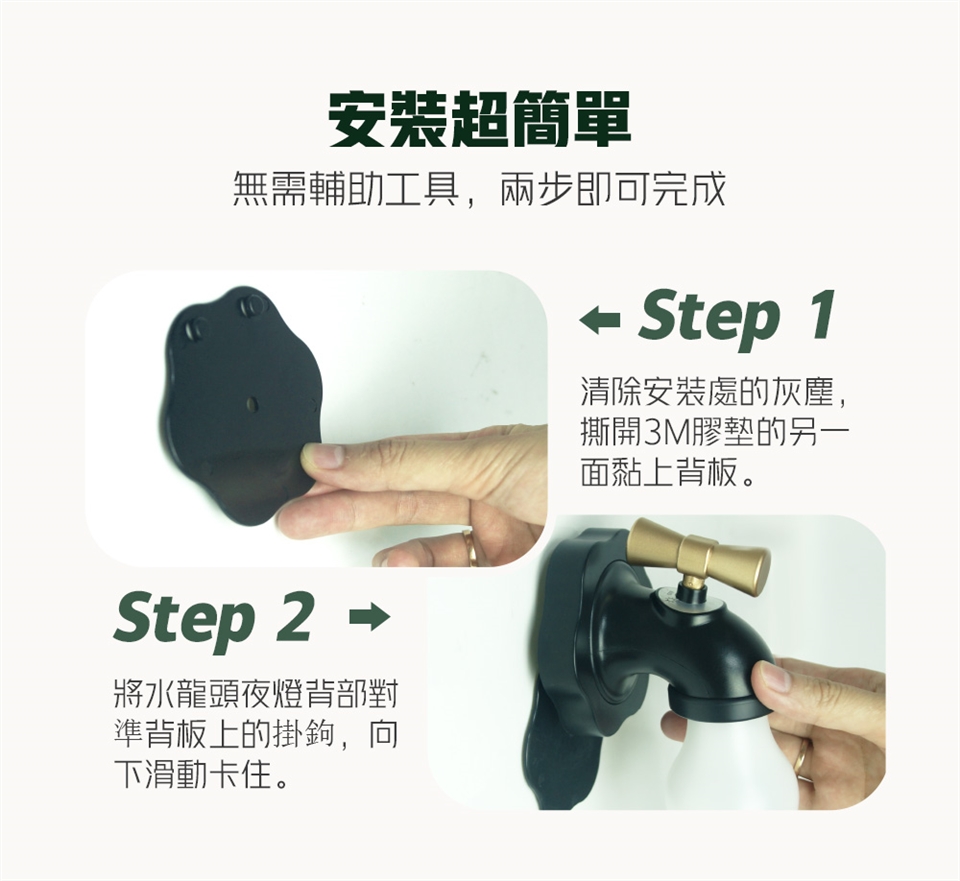 安裝超簡單
無需輔助工具，兩步即可完成

← Step 1
清除安裝處的灰塵，撕開3M膠墊的另一面黏上背板。

Step 2 →
將水龍頭夜燈背部對準背板上的掛鉤，向下滑動卡住。