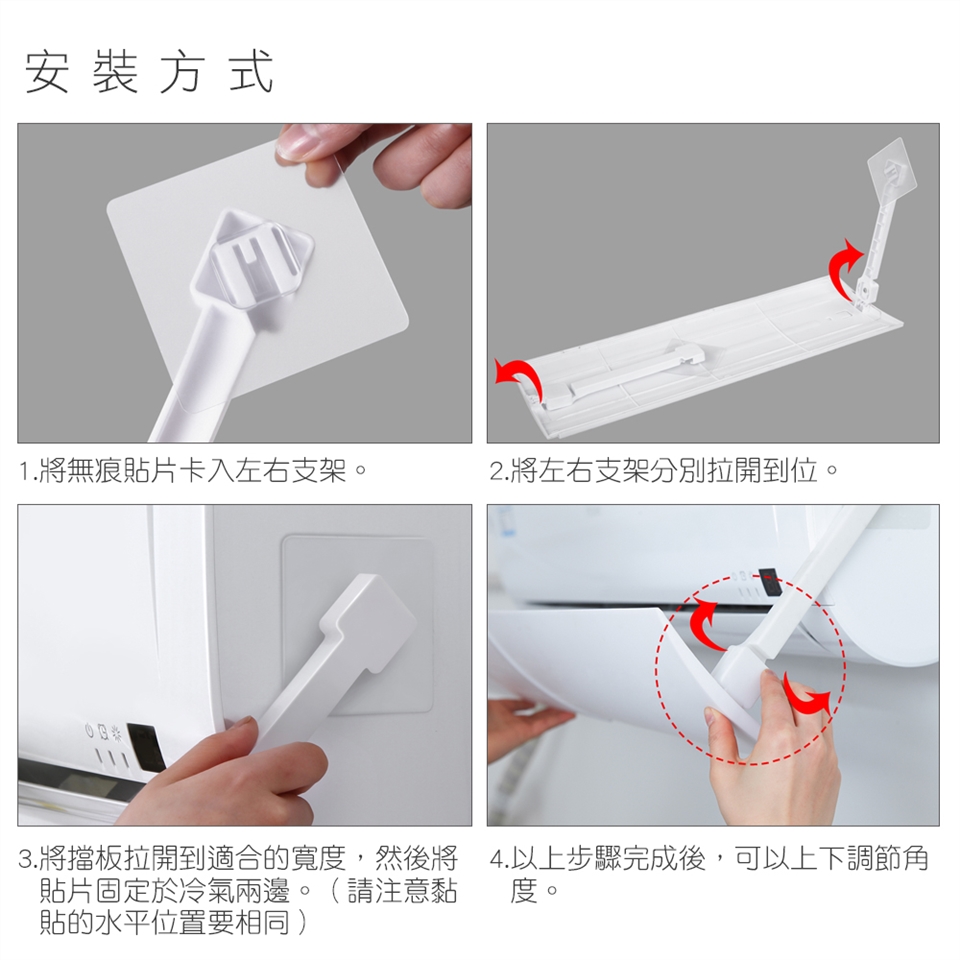 安裝方式

1.將無痕貼片卡入左右支架。

2.將左右支架分別拉開到位。

3.將擋板拉開到適合的寬度，然後將貼片固定於冷氣兩邊。（請注意黏貼的水平位置要相同）

4.以上步驟完成後，可以上下調節角度。