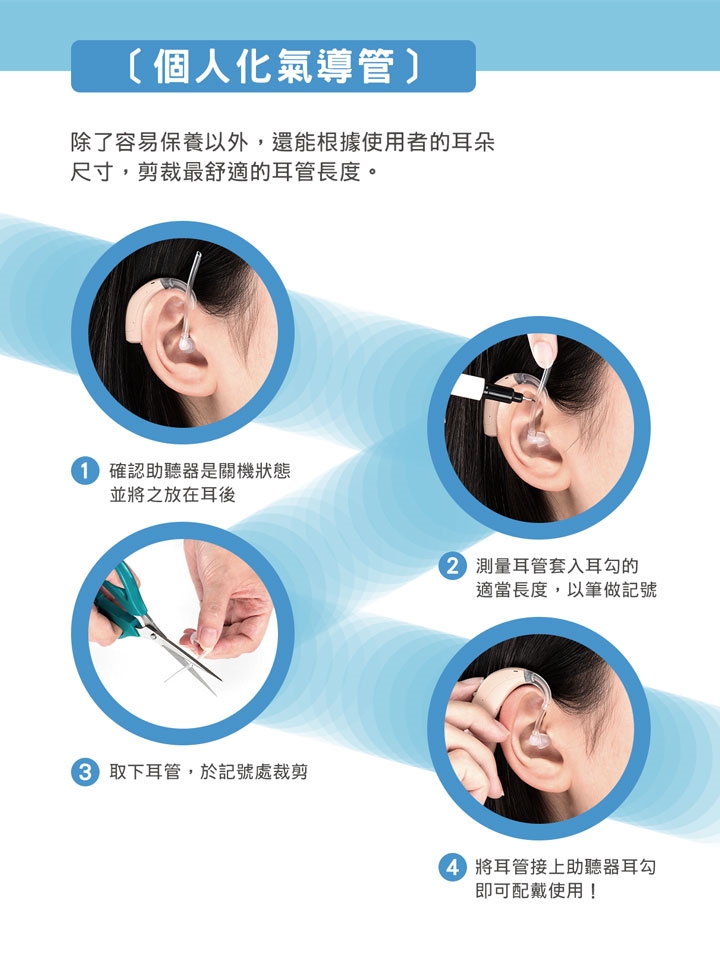 〔個人化氣導管〕

除了容易保養以外，還能根據使用者的耳朵尺寸，剪裁最舒適的耳管長度。

1 確認助聽器是關機狀態並將之放在耳後

2 測量耳管套入耳勾的適當長度，以筆做記號

3 取下耳管，於記號處裁剪

4 將耳管接上助聽器耳勾即可配戴使用！