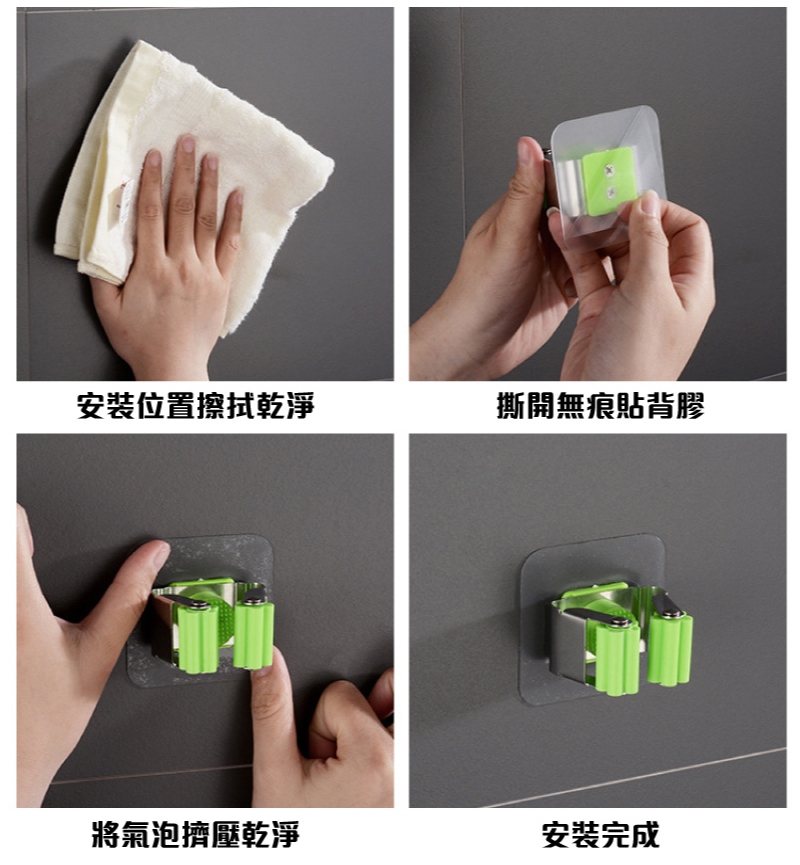 安裝位置擦拭乾淨

撕開無痕貼背膠

將氣泡擠壓乾淨

安裝完成