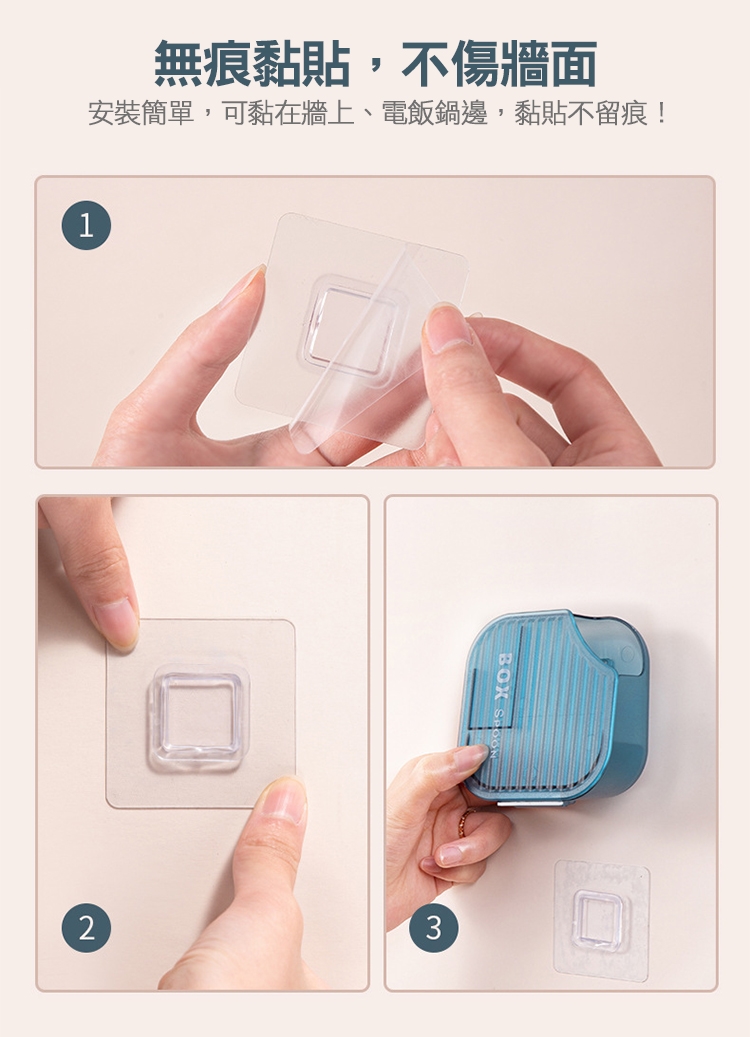 無痕黏貼，不傷牆面

安裝簡單，可黏在牆上、電飯鍋邊，黏貼不留痕！

1

2

BOX SPOON

3