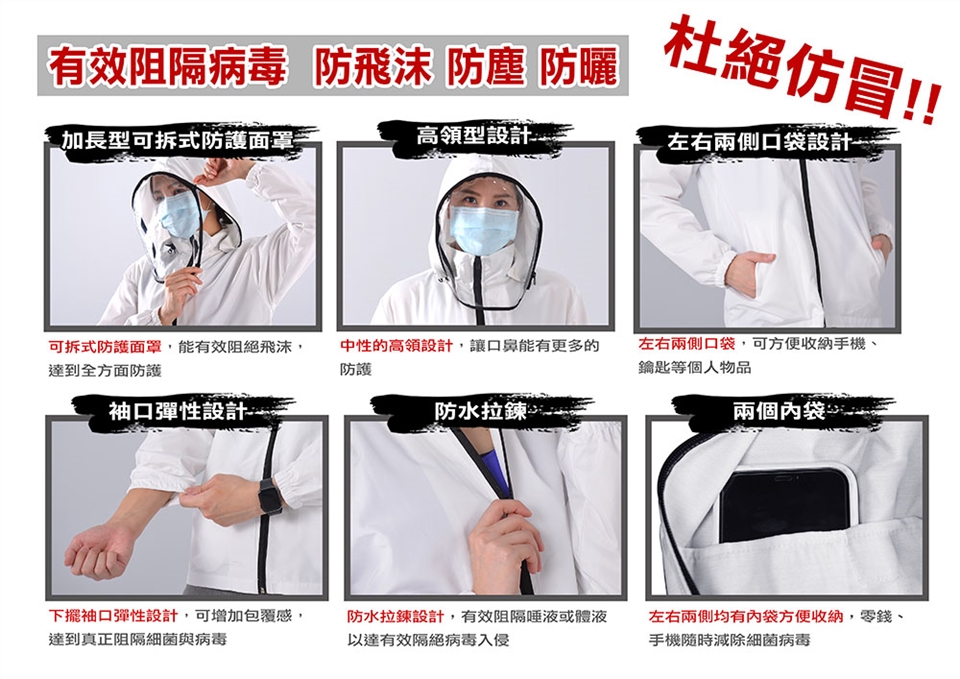 有效阻隔病毒 防飛沫 防塵 防曬

杜絕仿冒!!

加長型可拆式防護面罩

可拆式防護面罩，能有效阻絕飛沫，達到全方面防護

高領型設計

中性的高領設計，讓口鼻能有更多的防護

左右兩側口袋設計

左右兩側口袋，可方便收納手機、鑰匙等個人物品

袖口彈性設計

下擺袖口彈性設計，可增加包覆感，達到真正阻隔細菌與病毒

防水拉鍊

防水拉鍊設計，有效阻隔唾液或體液以達有效隔絕病毒入侵

兩個內袋

左右兩側均有內袋方便收納，零錢、手機隨時減除細菌病毒