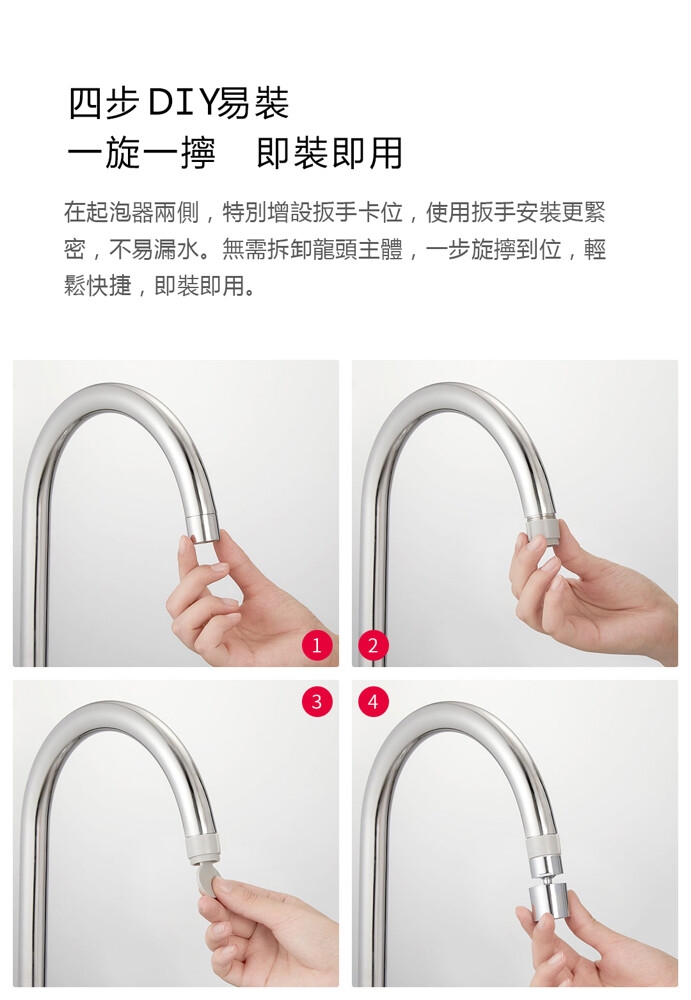 四步DIY易裝
一旋一擰　即裝即用

在起泡器兩側，特別增設扳手卡位，使用扳手安裝更緊密，不易漏水。無需拆卸龍頭主體，一步旋擰到位，輕鬆快捷，即裝即用。

1
2
3
4