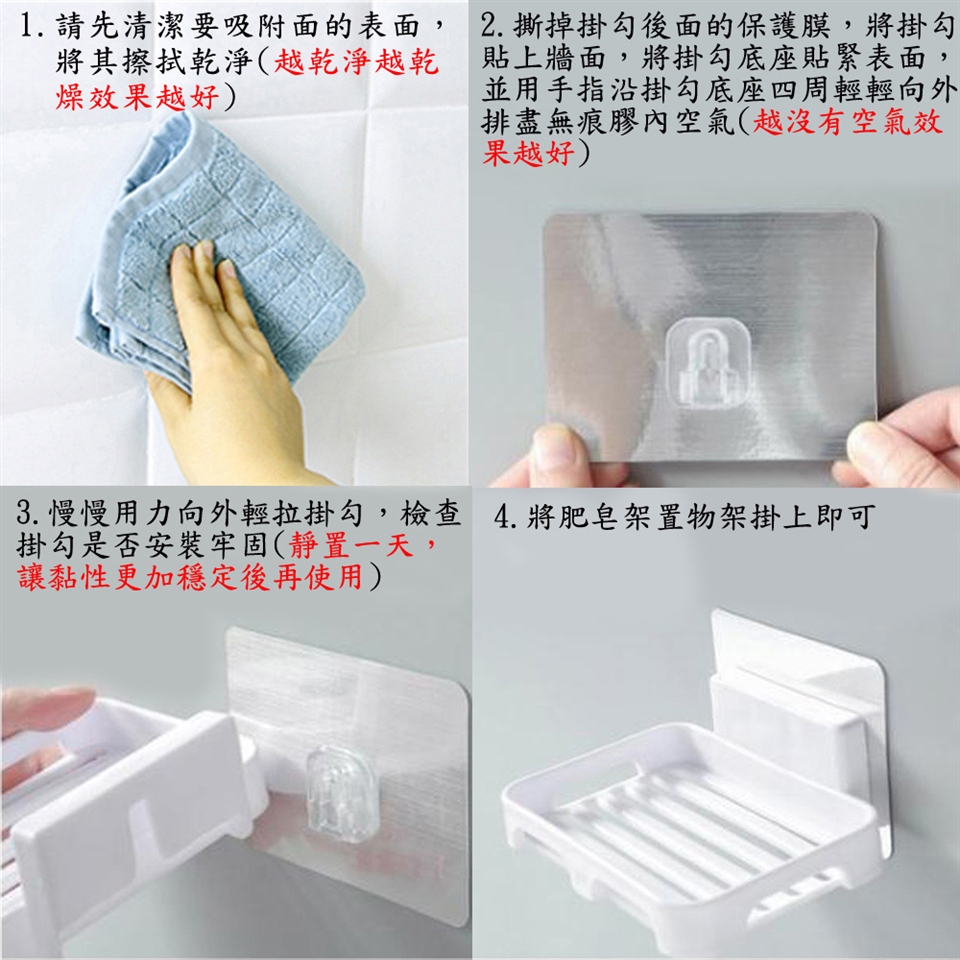 1. 請先清潔要吸附面的表面，將其擦拭乾淨(越乾淨越乾燥效果越好)

2. 撕掉掛勾後面的保護膜，將掛勾貼上牆面，將掛勾底座貼緊表面，並用手指沿掛勾底座四周輕輕向外排盡無痕膠內空氣(越沒有空氣效果越好)

3. 慢慢用力向外輕拉掛勾，檢查掛勾是否安裝牢固(靜置一天，讓黏性更加穩定後再使用)

4. 將肥皂架置物架掛上即可