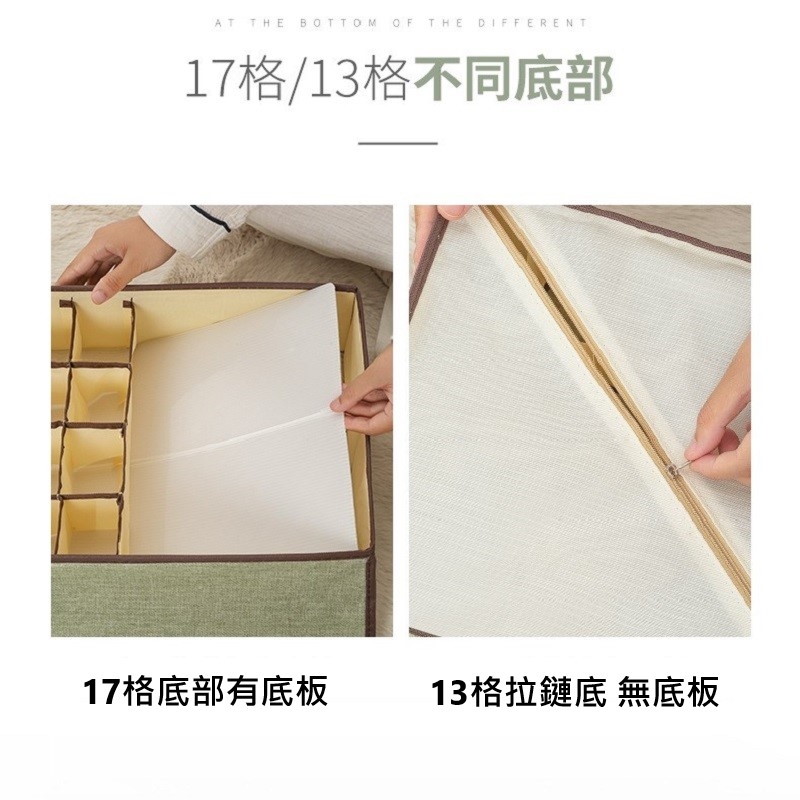 AT THE BOTTOM OF THE DIFFERENT

17格/13格不同底部

17格底部有底板

13格拉鏈底 無底板