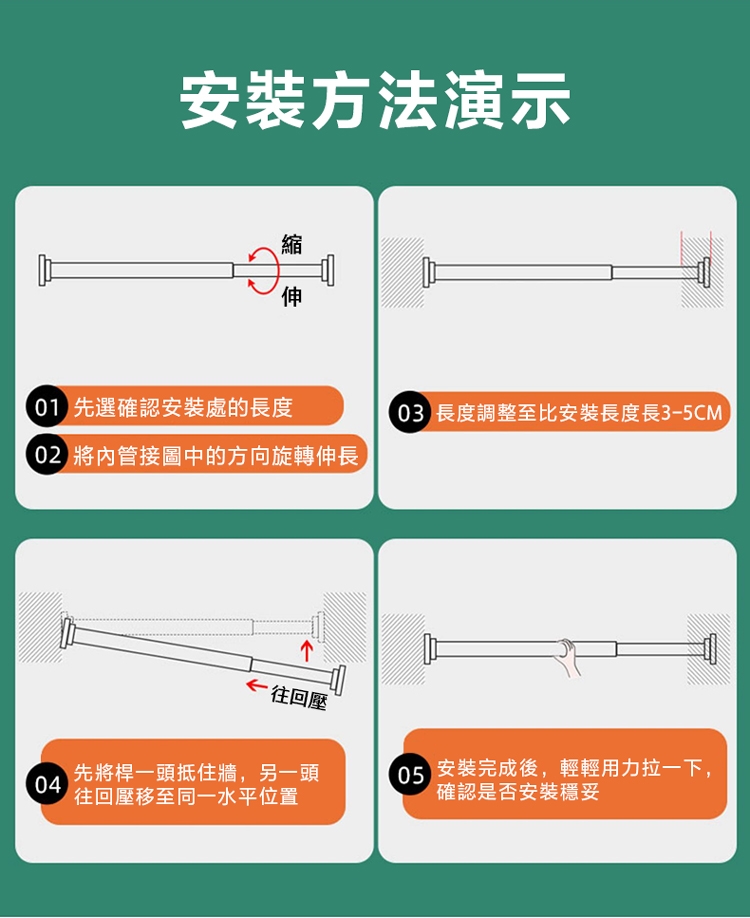 安裝方法演示

縮

伸

01 先選確認安裝處的長度

02 將內管接圖中的方向旋轉伸長

03 長度調整至比安裝長度長3-5CM

往回壓

04 先將桿一頭抵住牆，另一頭往回壓移至同一水平位置

05 安裝完成後，輕輕用力拉一下，確認是否安裝穩妥