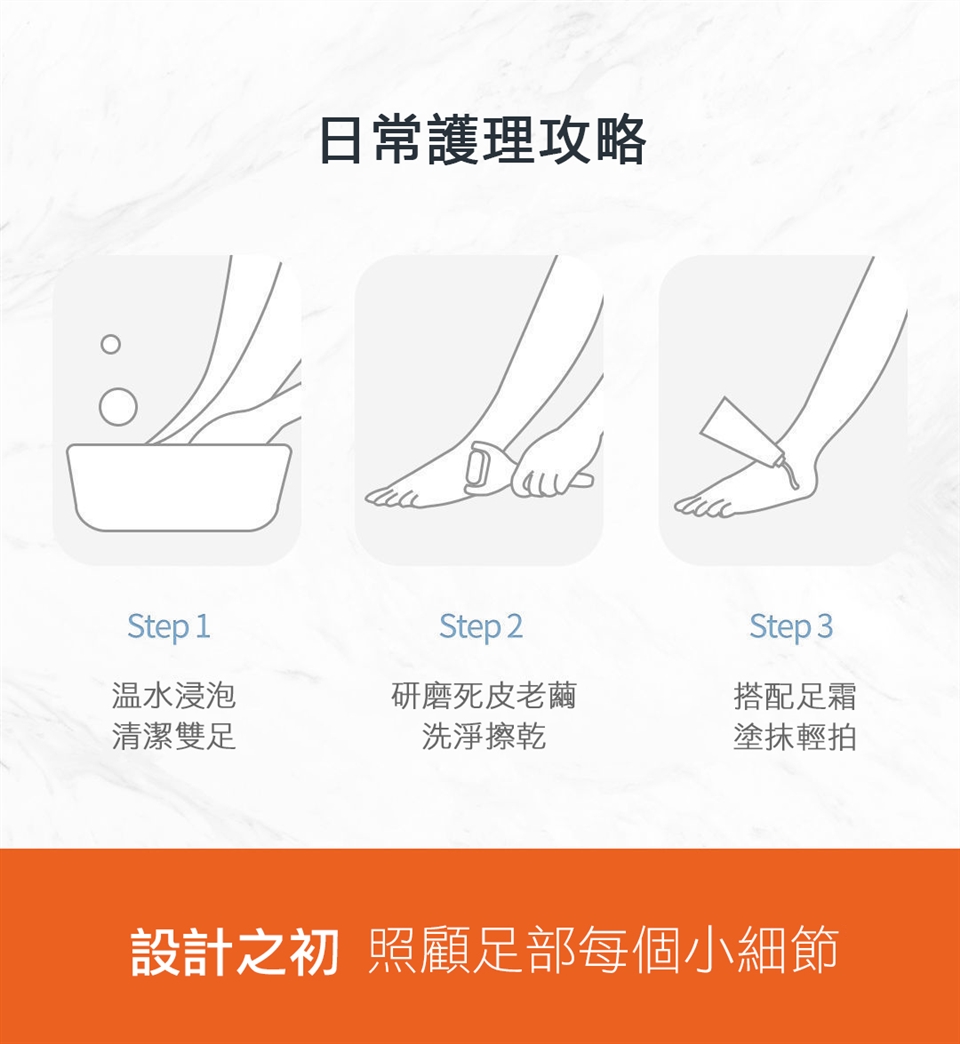 日常護理攻略

Step 1

温水浸泡
清潔雙足

Step 2

研磨死皮老繭
洗淨擦乾

Step 3

搭配足霜
塗抹輕拍

設計之初 照顧足部每個小細節