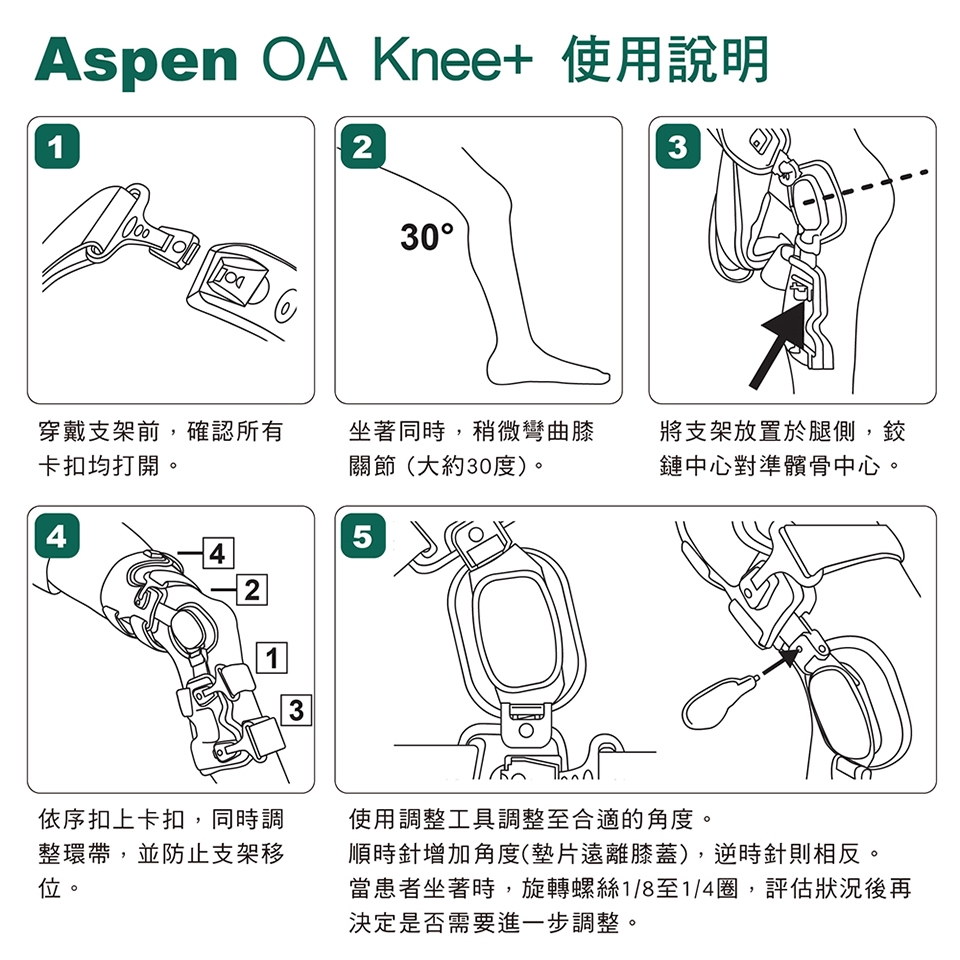 Aspen OA Knee+ 使用說明

1

穿戴支架前，確認所有卡扣均打開。

2

30°

坐著同時，稍微彎曲膝關節（大約30度）。

3

將支架放置於腿側，鉸鏈中心對準髕骨中心。

4

4
2
1
3

依序扣上卡扣，同時調整環帶，並防止支架移位。

5

使用調整工具調整至合適的角度。
順時針增加角度(墊片遠離膝蓋)，逆時針則相反。
當患者坐著時，旋轉螺絲1/8至1/4圈，評估狀況後再決定是否需要進一步調整。