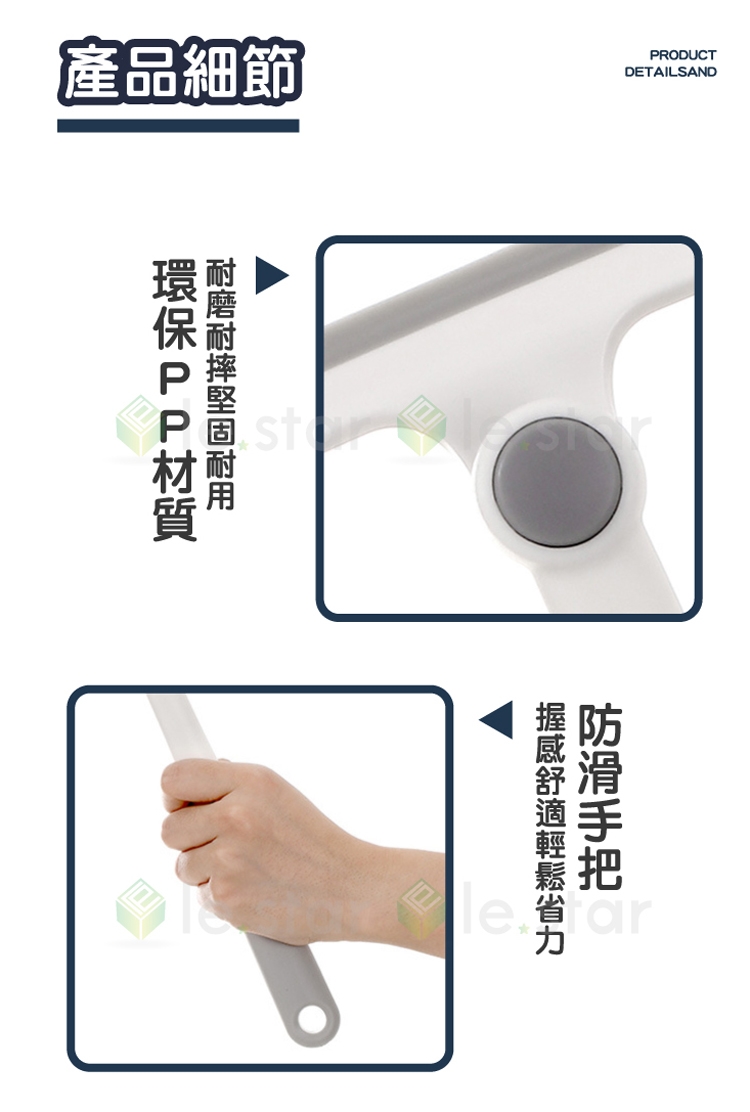 產品細節

PRODUCT
DETAILSAND

環保PP材質
耐磨耐摔堅固耐用

le.star le.star

防滑手把
握感舒適輕鬆省力

le.star le.star