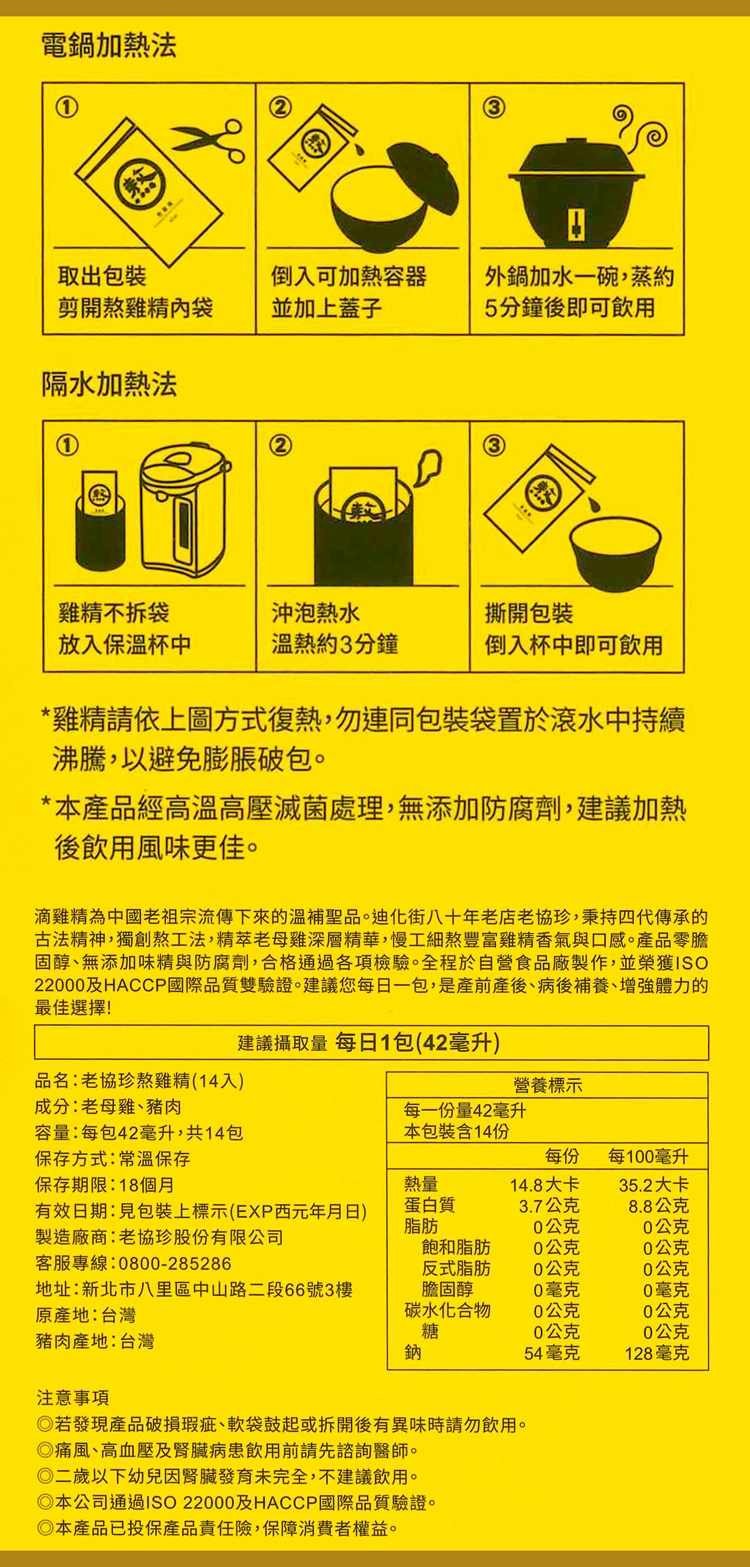 電鍋加熱法

①

取出包裝
剪開熬雞精內袋

②

倒入可加熱容器
並加上蓋子

③

外鍋加水一碗，蒸約5分鐘後即可飲用

隔水加熱法

①

雞精不拆袋
放入保溫杯中

②

沖泡熱水
溫熱約3分鐘

③

撕開包裝
倒入杯中即可飲用

*雞精請依上圖方式復熱，勿連同包裝袋置於滾水中持續沸騰，以避免膨脹破包。

*本產品經高溫高壓滅菌處理，無添加防腐劑，建議加熱後飲用風味更佳。

滴雞精為中國老祖宗流傳下來的溫補聖品。迪化街八十年老店老協珍，秉持四代傳承的古法精神，獨創熬工法，精萃老母雞深層精華，慢工細熬豐富雞精香氣與口感。產品零膽固醇、無添加味精與防腐劑，合格通過各項檢驗。全程於自營食品廠製作，並榮獲ISO 22000及HACCP國際品質雙驗證。建議您每日一包，是產前產後、病後補養、增強體力的最佳選擇!

建議攝取量 每日1包(42毫升)

品名：老協珍熬雞精(14入)
成分：老母雞、豬肉
容量：每包42毫升，共14包
保存方式：常溫保存
保存期限：18個月
有效日期：見包裝上標示(EXP西元年月日)
製造廠商：老協珍股份有限公司
客服專線：0800-285286
地址：新北市八里區中山路二段66號3樓
原產地：台灣
豬肉產地：台灣

營養標示
每一份量42毫升
本包裝含14份

| | 每份 | 每100毫升 |
|---|---|---|
| 熱量 | 14.8大卡 | 35.2大卡 |
| 蛋白質 | 3.7公克 | 8.8公克 |
| 脂肪 | 0公克 | 0公克 |
| 飽和脂肪 | 0公克 | 0公克 |
| 反式脂肪 | 0公克 | 0公克 |
| 膽固醇 | 0毫克 | 0毫克 |
| 碳水化合物 | 0公克 | 0公克 |
| 糖 | 0公克 | 0公克 |
| 鈉 | 54毫克 | 128毫克 |

注意事項
◎若發現產品破損瑕疵、軟袋鼓起或拆開後有異味時請勿飲用。
◎痛風、高血壓及腎臟病患飲用前請先諮詢醫師。
◎二歲以下幼兒因腎臟發育未完全，不建議飲用。
◎本公司通過ISO 22000及HACCP國際品質驗證。
◎本產品已投保產品責任險，保障消費者權益。