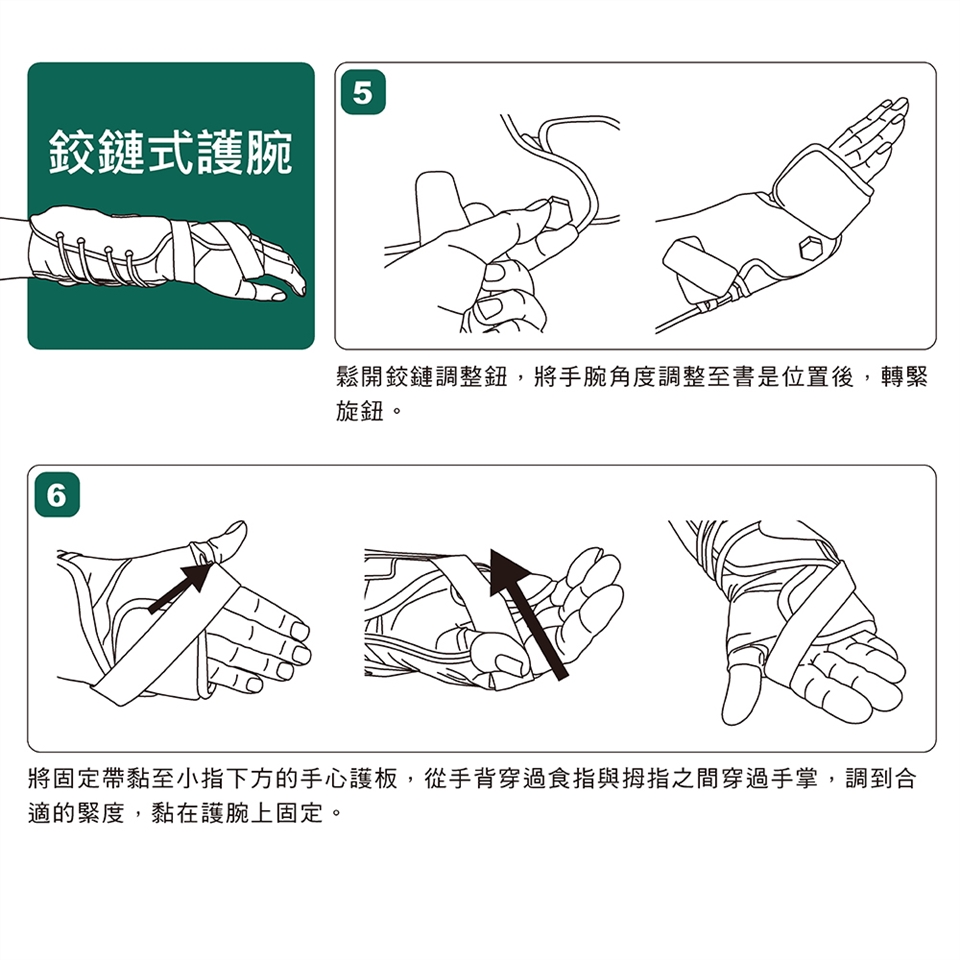 鉸鏈式護腕

5

鬆開鉸鏈調整鈕，將手腕角度調整至書是位置後，轉緊旋鈕。

6

將固定帶黏至小指下方的手心護板，從手背穿過食指與拇指之間穿過手掌，調到合適的緊度，黏在護腕上固定。