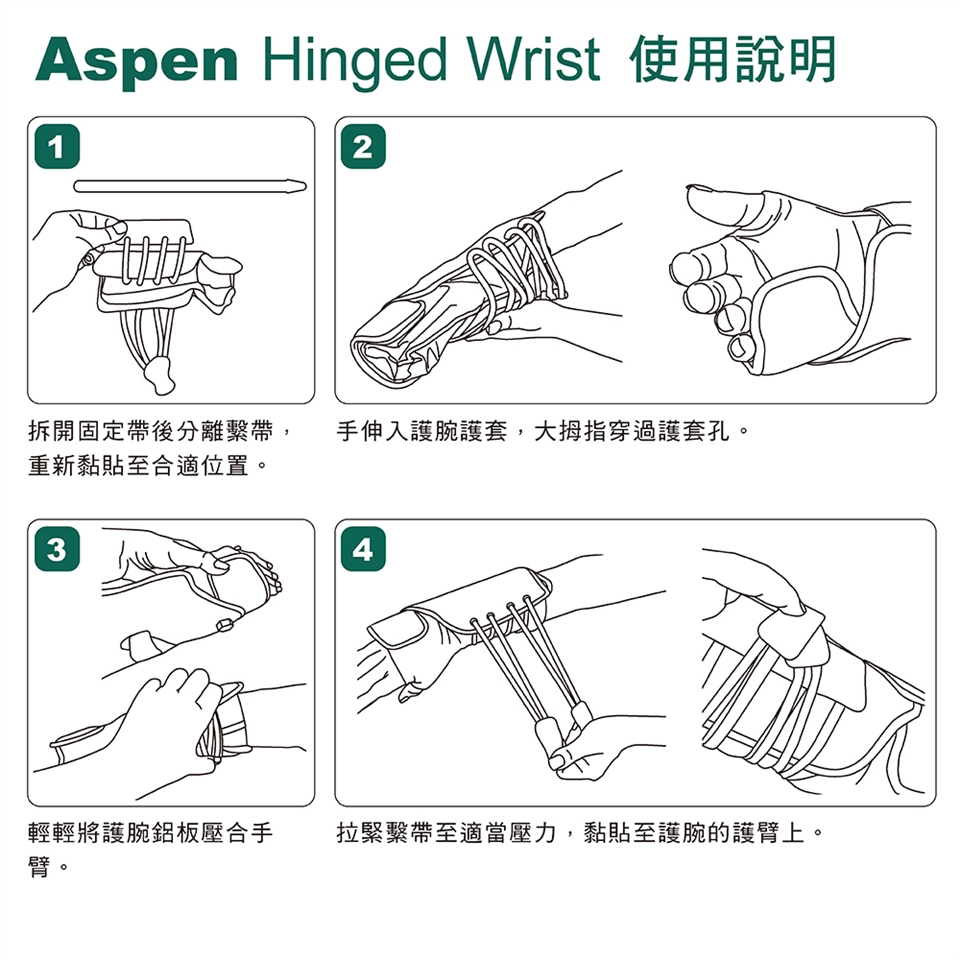 Aspen Hinged Wrist 使用說明

1

拆開固定帶後分離繫帶，重新黏貼至合適位置。

2

手伸入護腕護套，大拇指穿過護套孔。

3

輕輕將護腕鋁板壓合手臂。

4

拉緊繫帶至適當壓力，黏貼至護腕的護臂上。