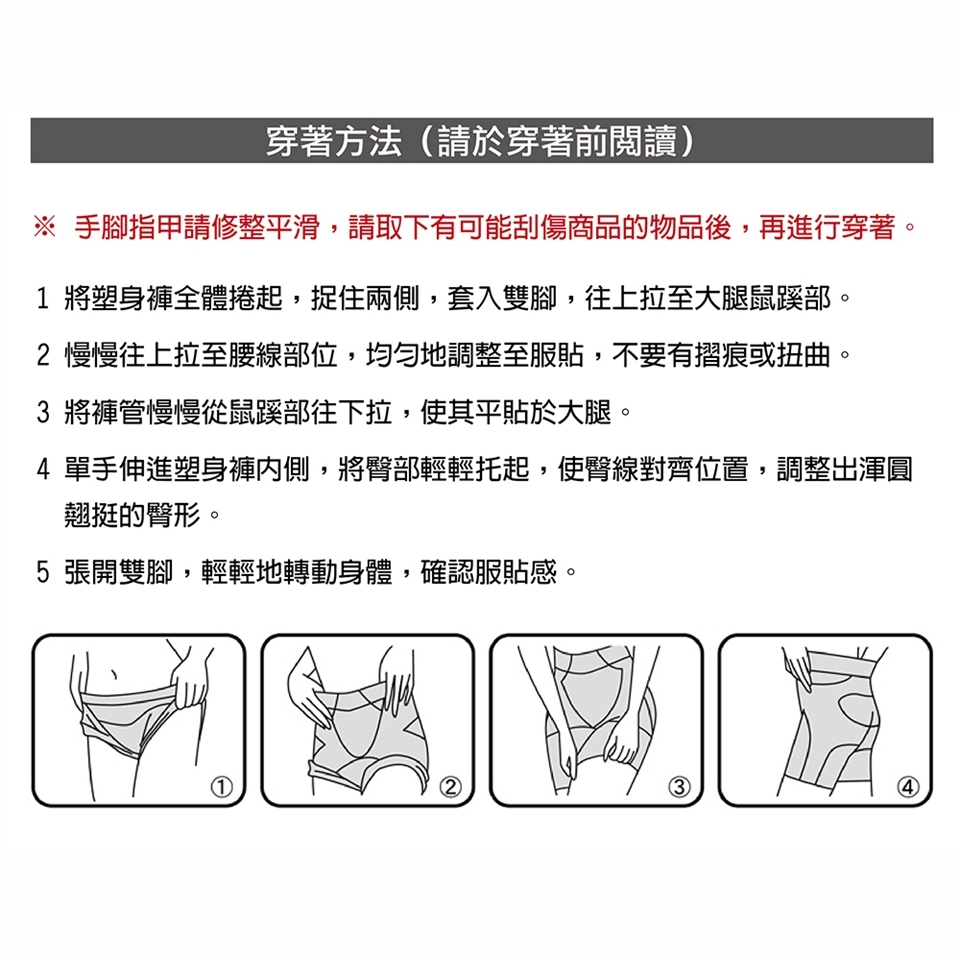 穿著方法（請於穿著前閱讀）

※ 手腳指甲請修整平滑，請取下有可能刮傷商品的物品後，再進行穿著。

1 將塑身褲全體捲起，捉住兩側，套入雙腳，往上拉至大腿鼠蹊部。

2 慢慢往上拉至腰線部位，均勻地調整至服貼，不要有摺痕或扭曲。

3 將褲管慢慢從鼠蹊部往下拉，使其平貼於大腿。

4 單手伸進塑身褲內側，將臀部輕輕托起，使臀線對齊位置，調整出渾圓翹挺的臀形。

5 張開雙腳，輕輕地轉動身體，確認服貼感。

①

②

③

④